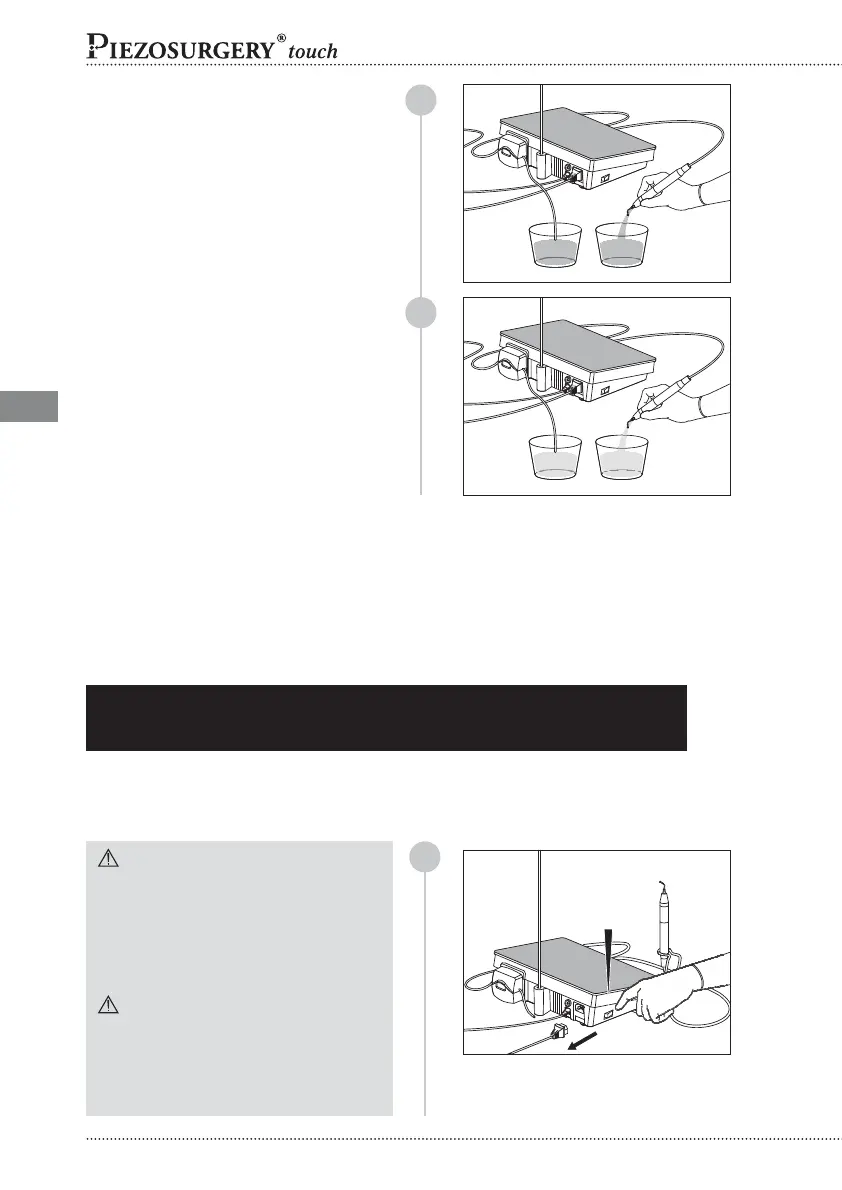 PIEZOSURGERY® touch