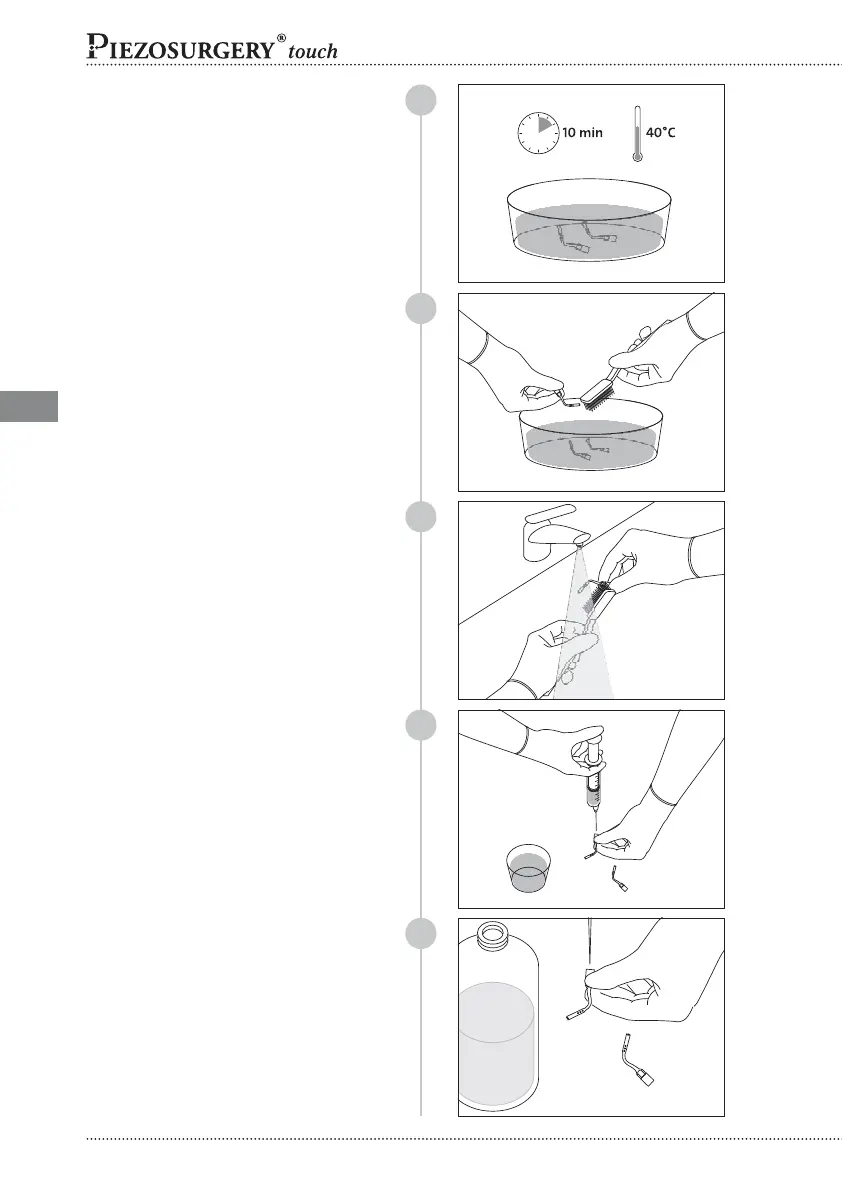 PIEZOSURGERY® touch

10 min

40°C