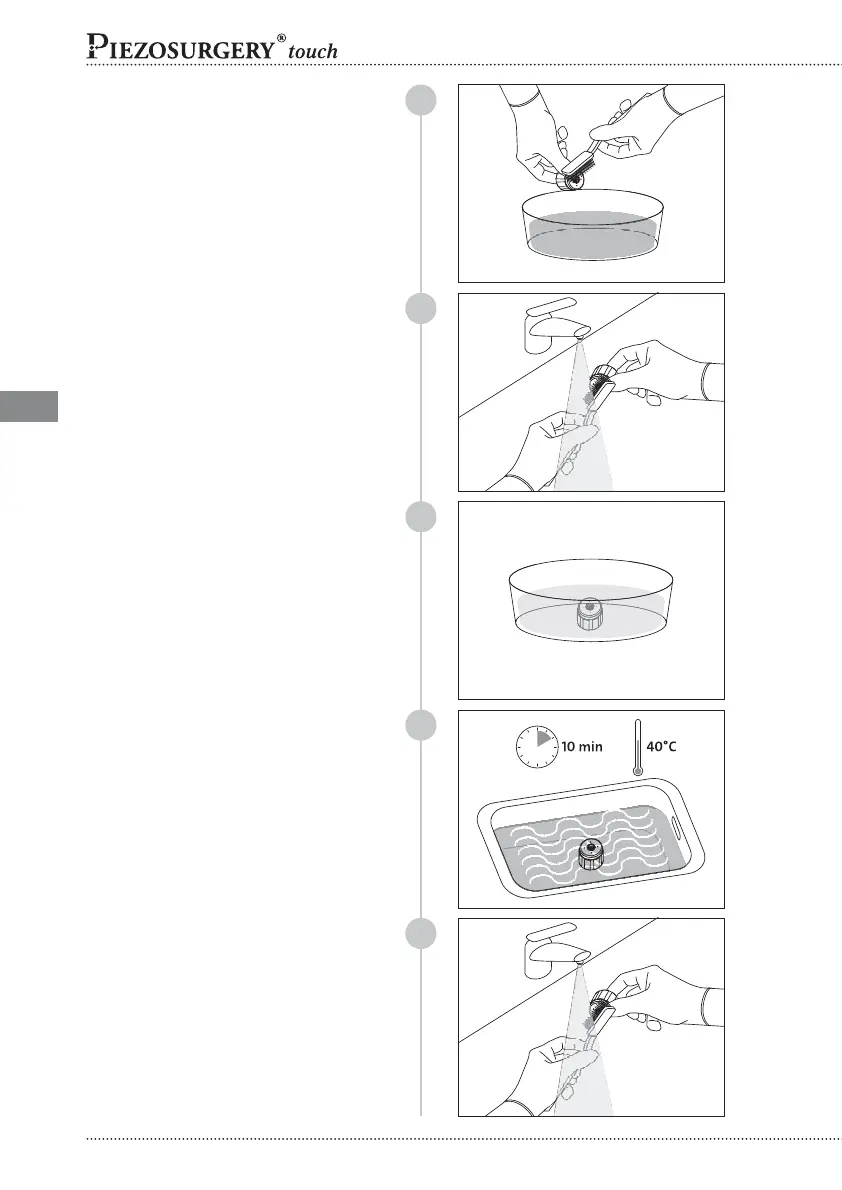 PIEZOSURGERY® touch

10 min

40°C