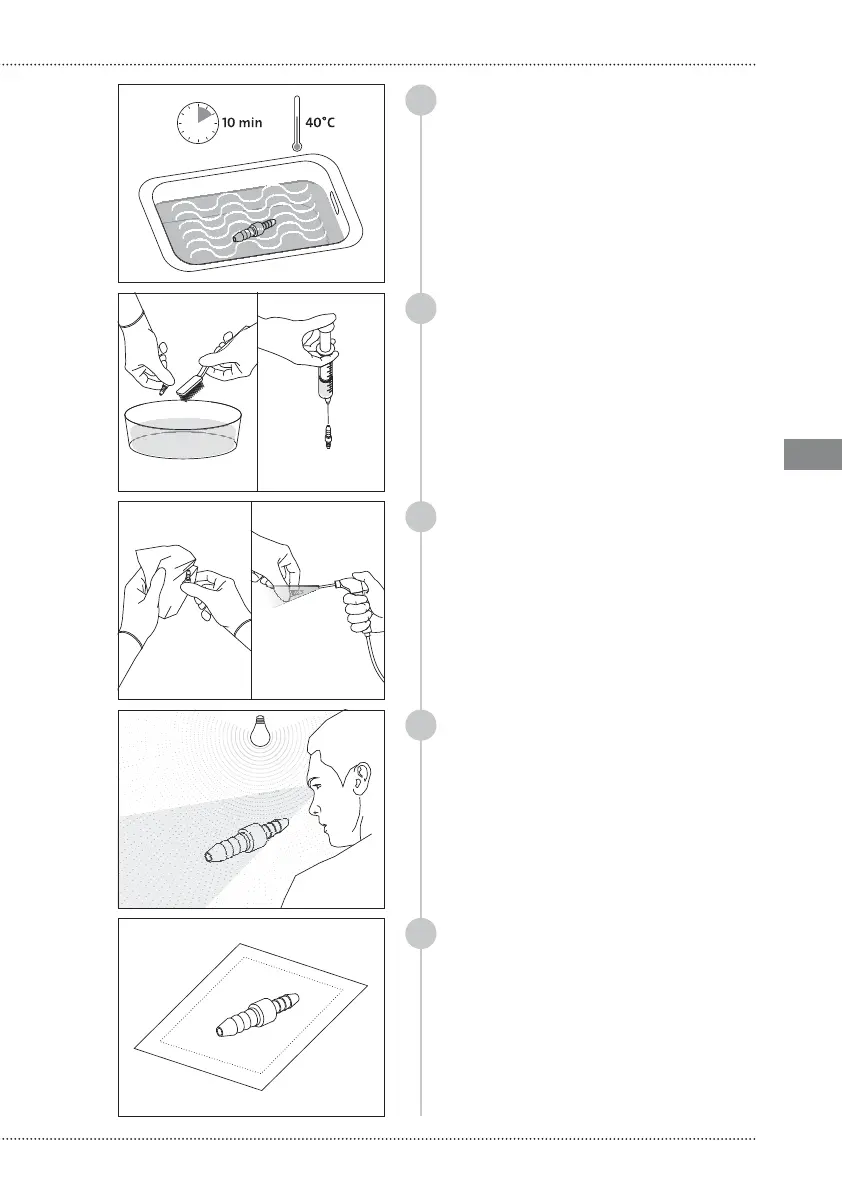 10 min
40°C