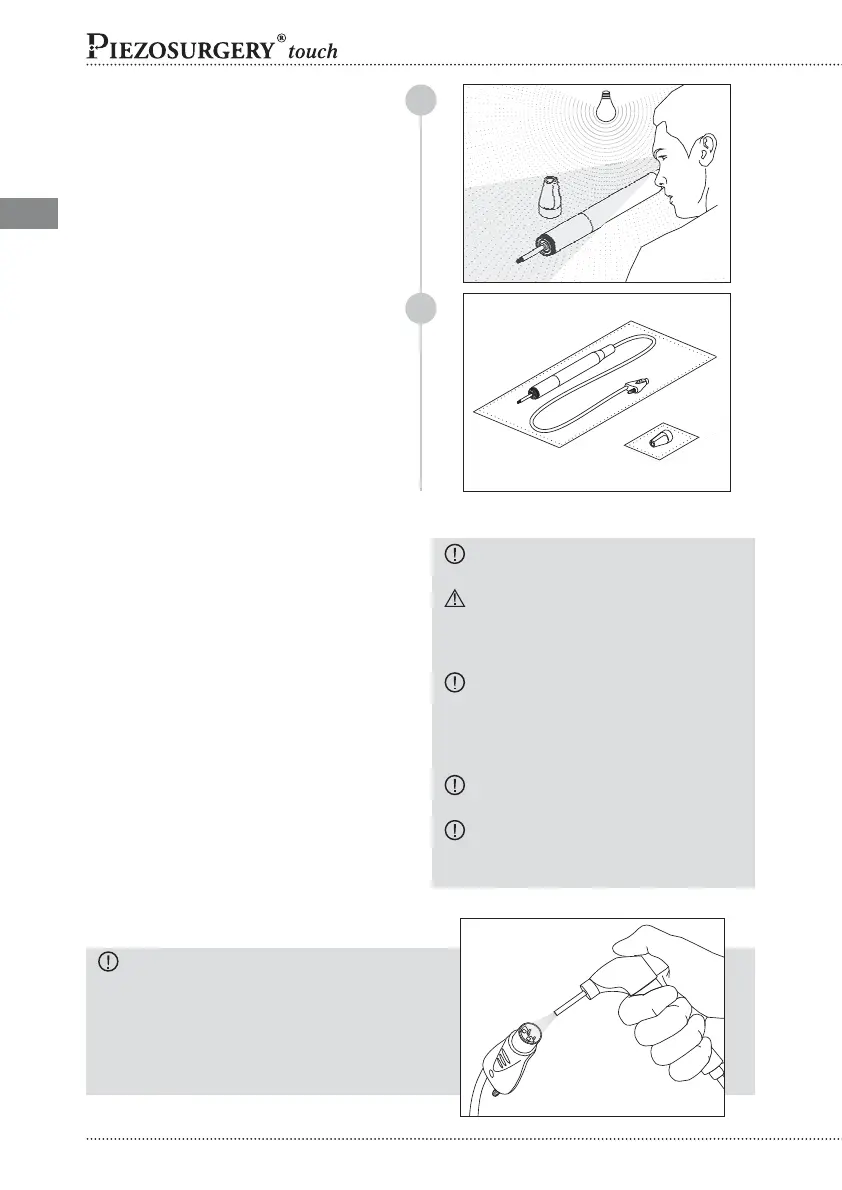 PIEZOSURGERY® touch