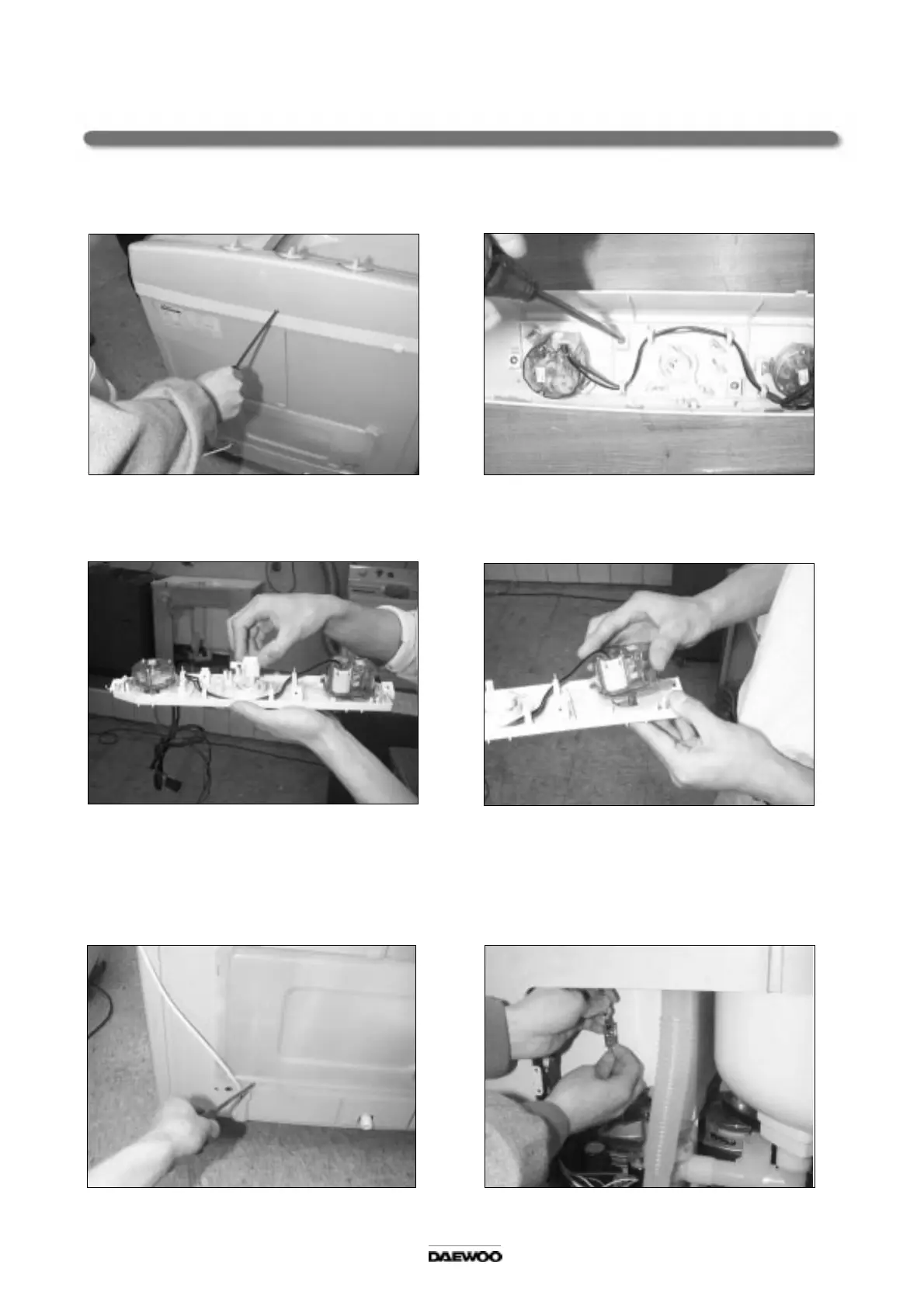 DAEWOO