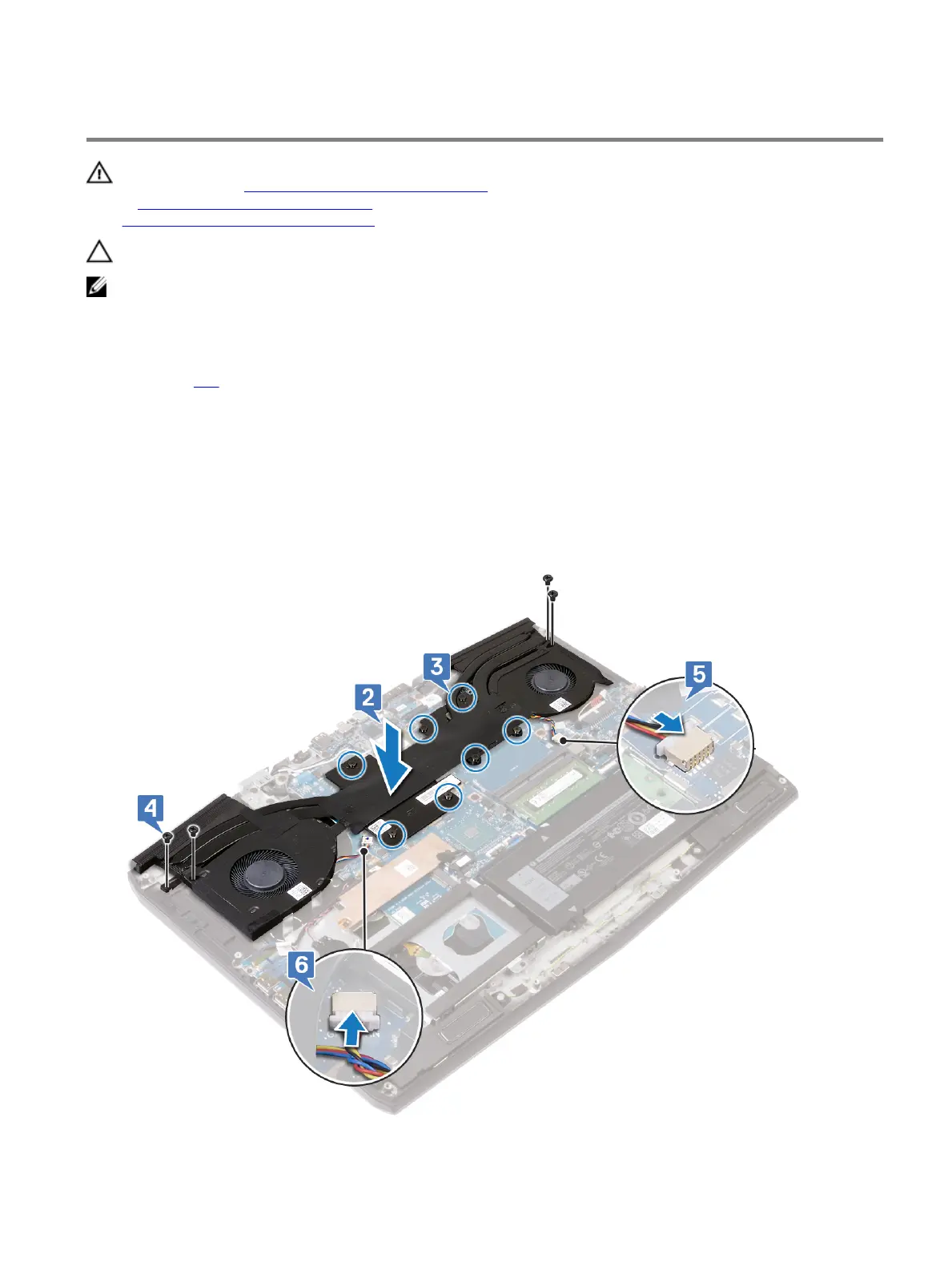 2

3

5

4

6