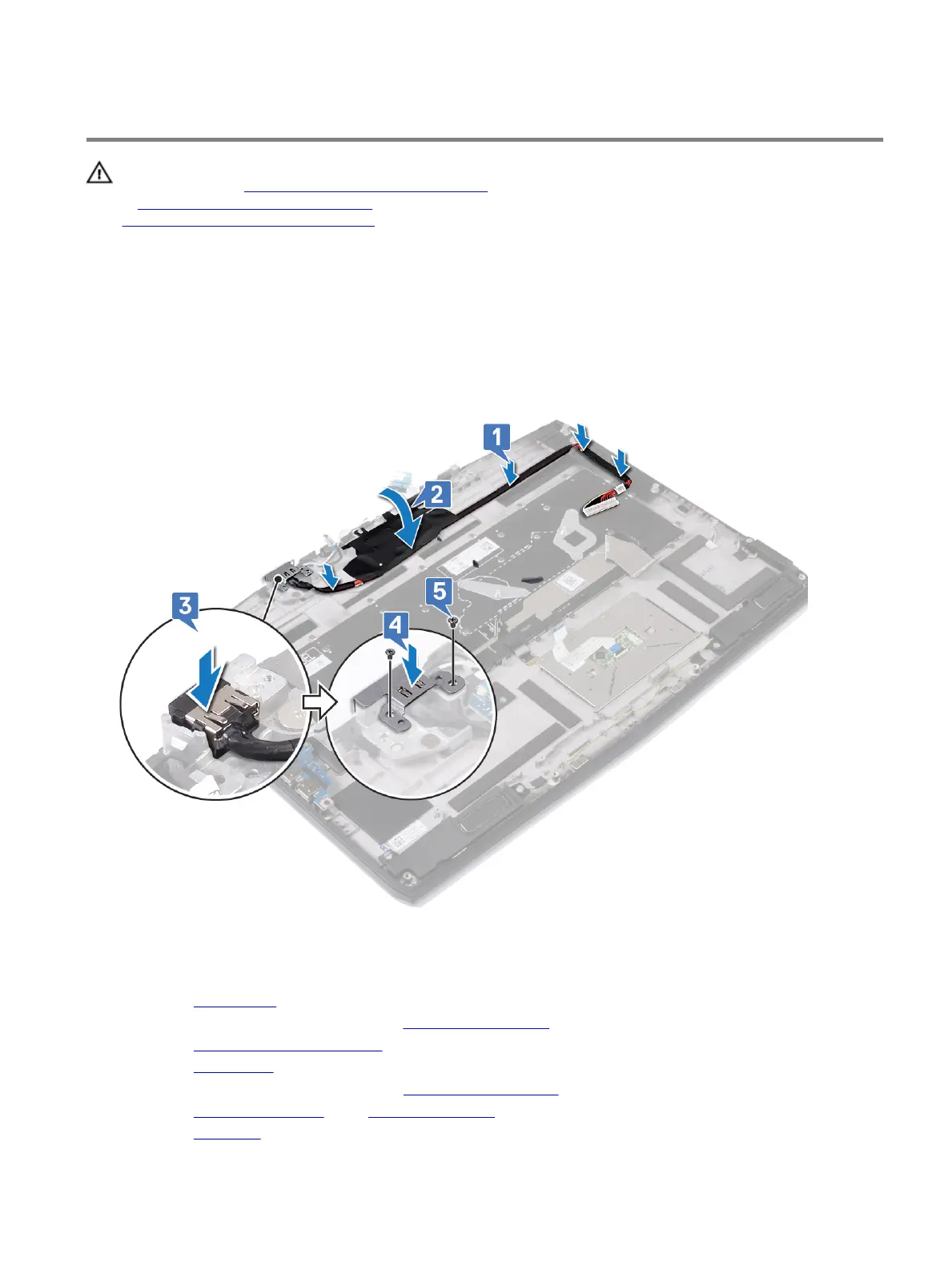 1

2

3

4

5