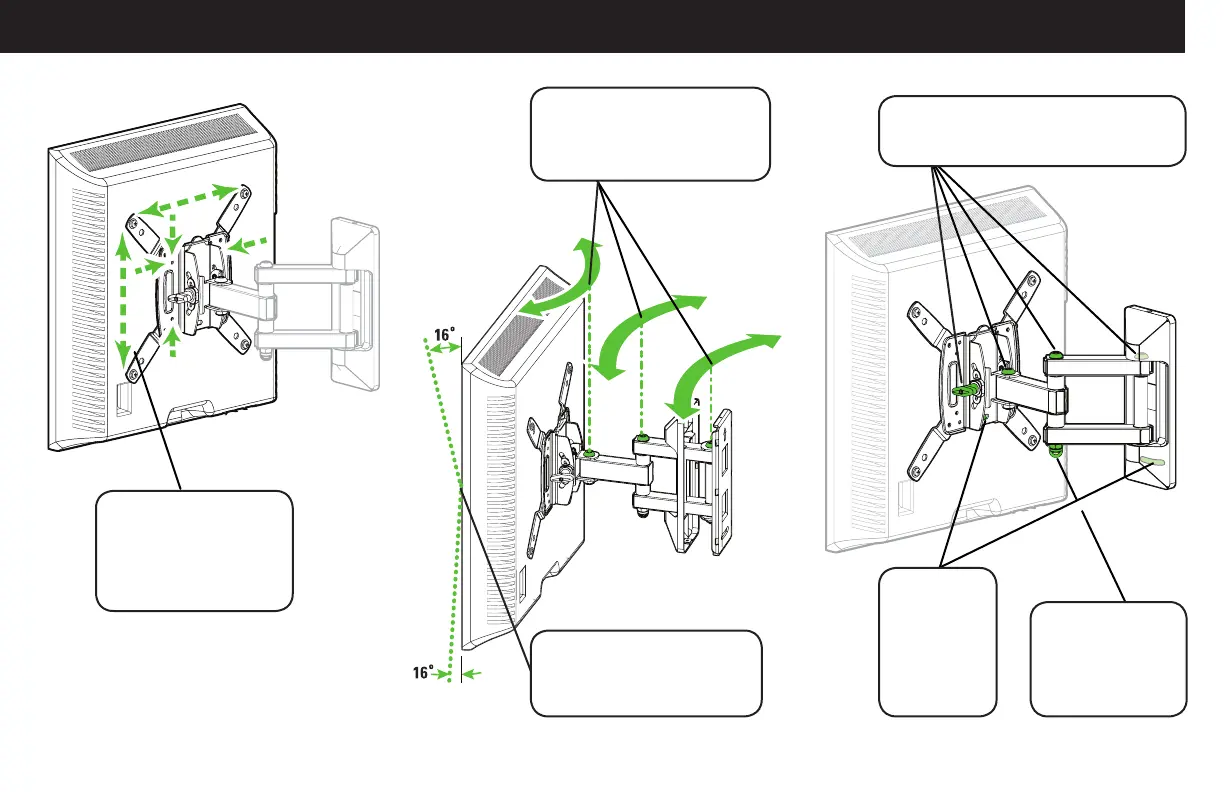 16°

16°