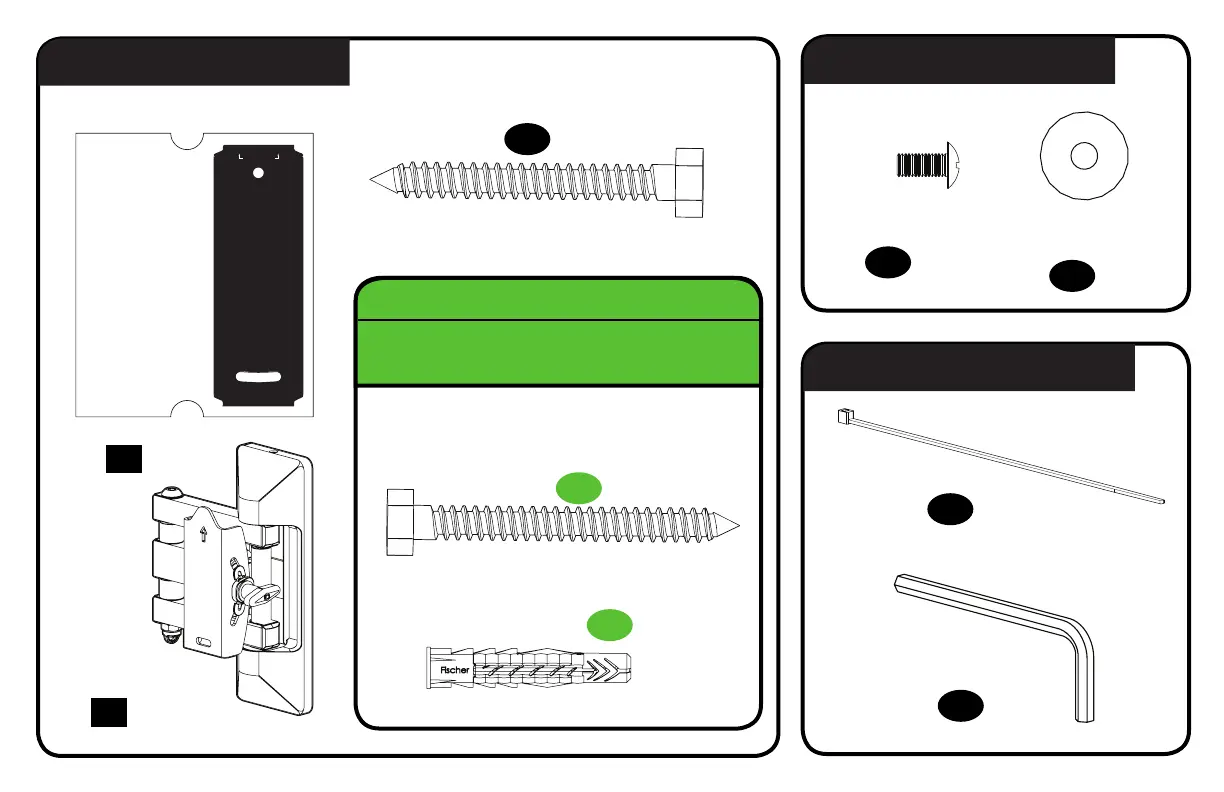 Fischer