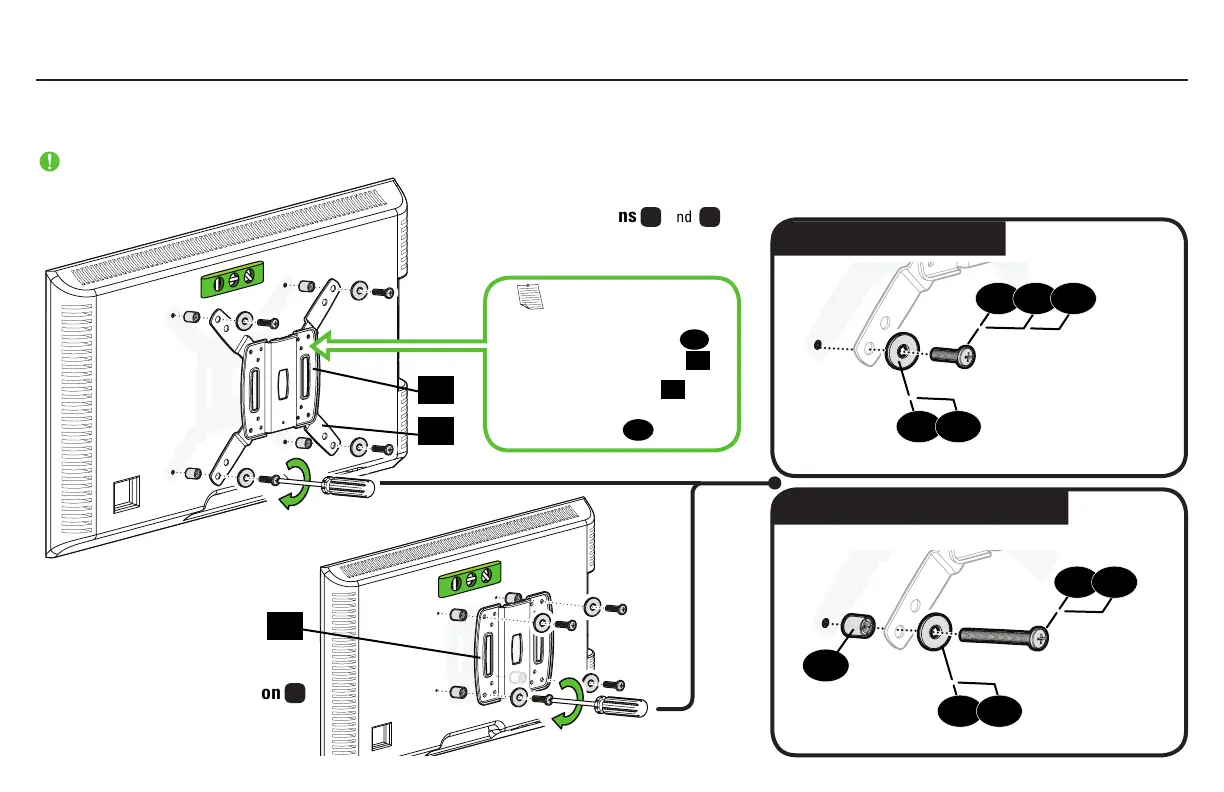 ns nd

on