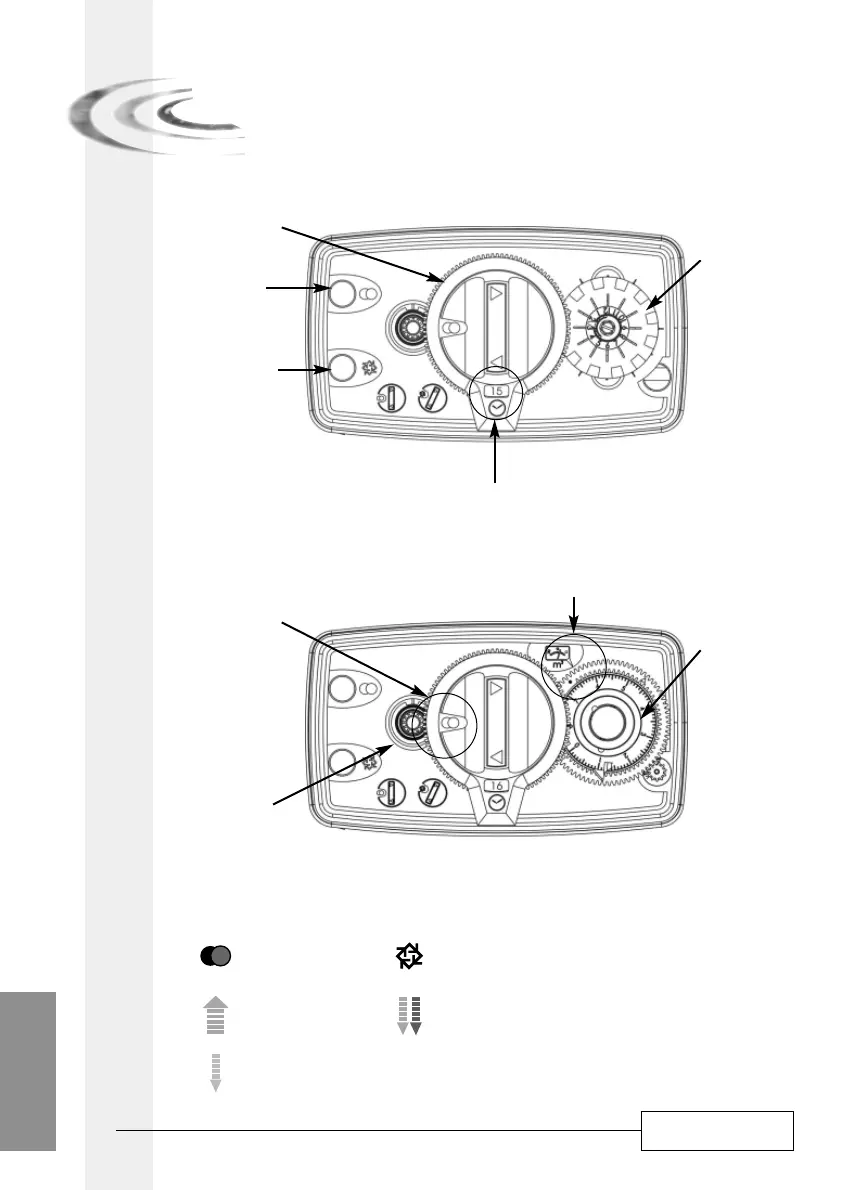 15

16