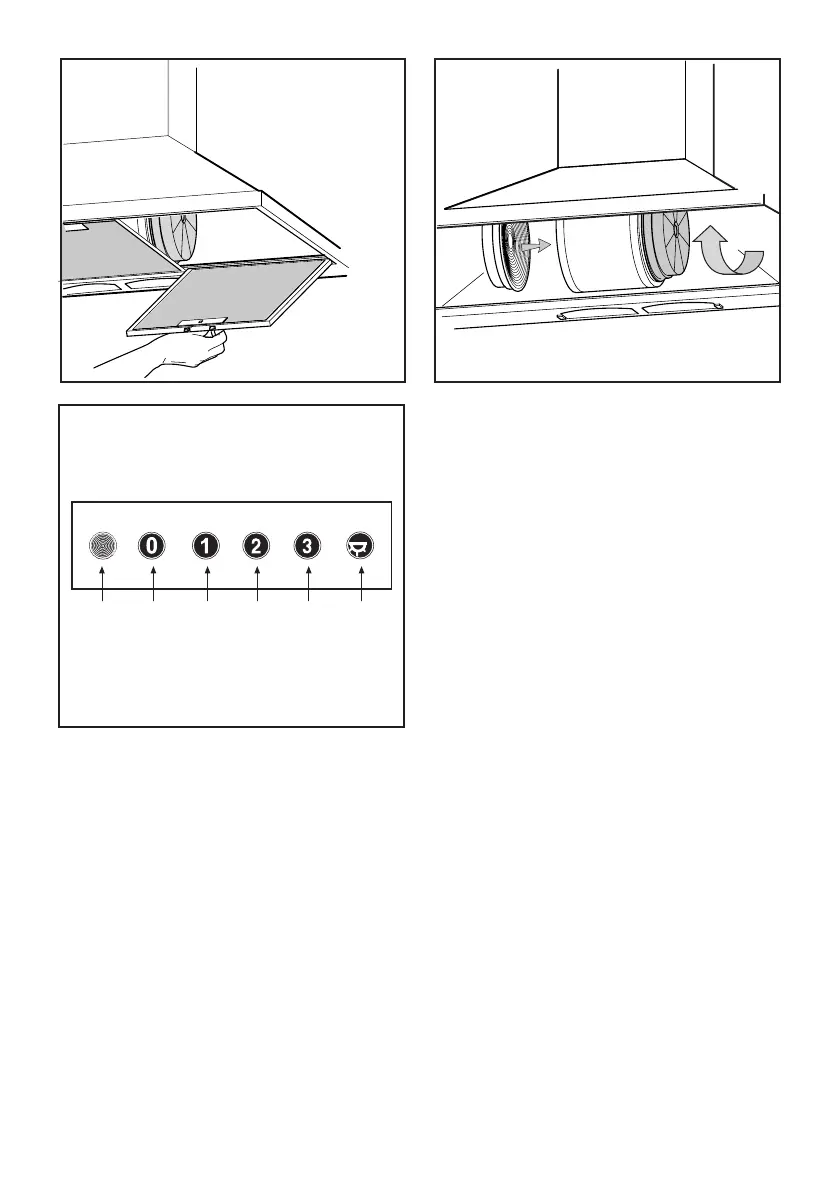 0 1 2 3