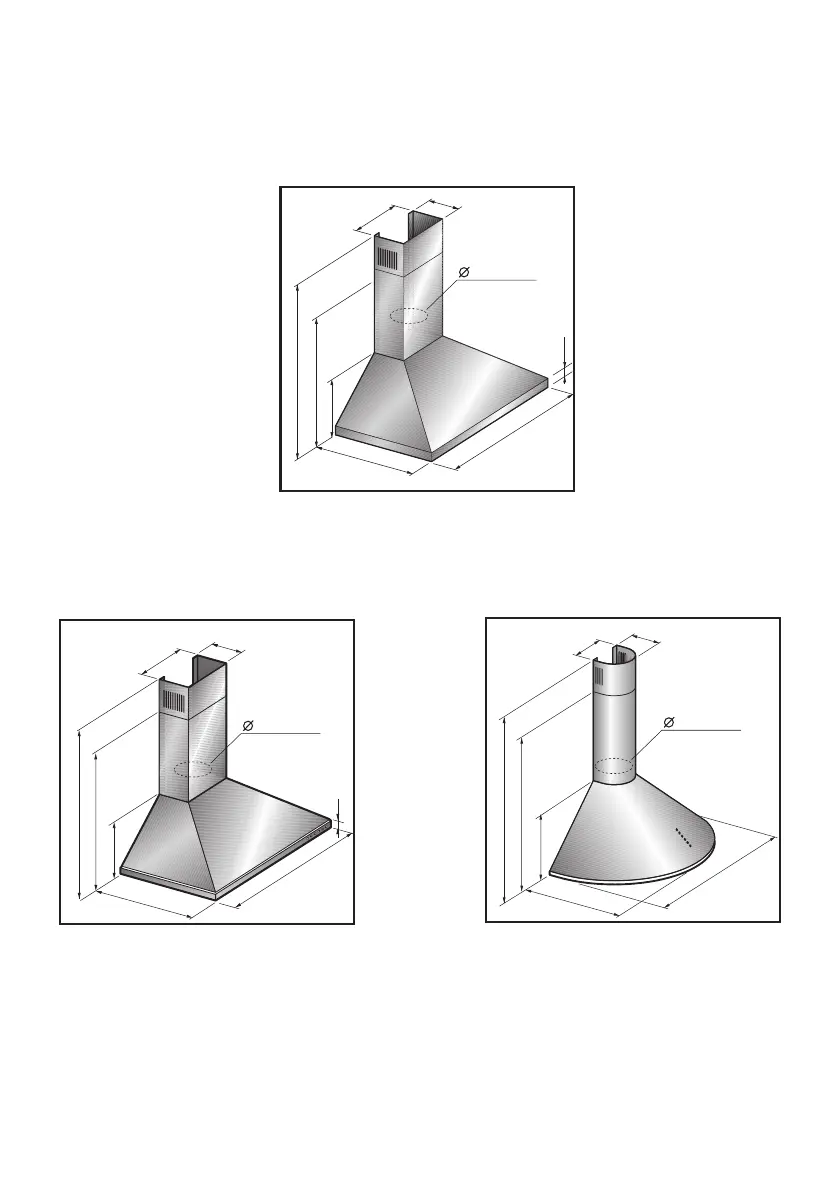 Ø

Ø

Ø