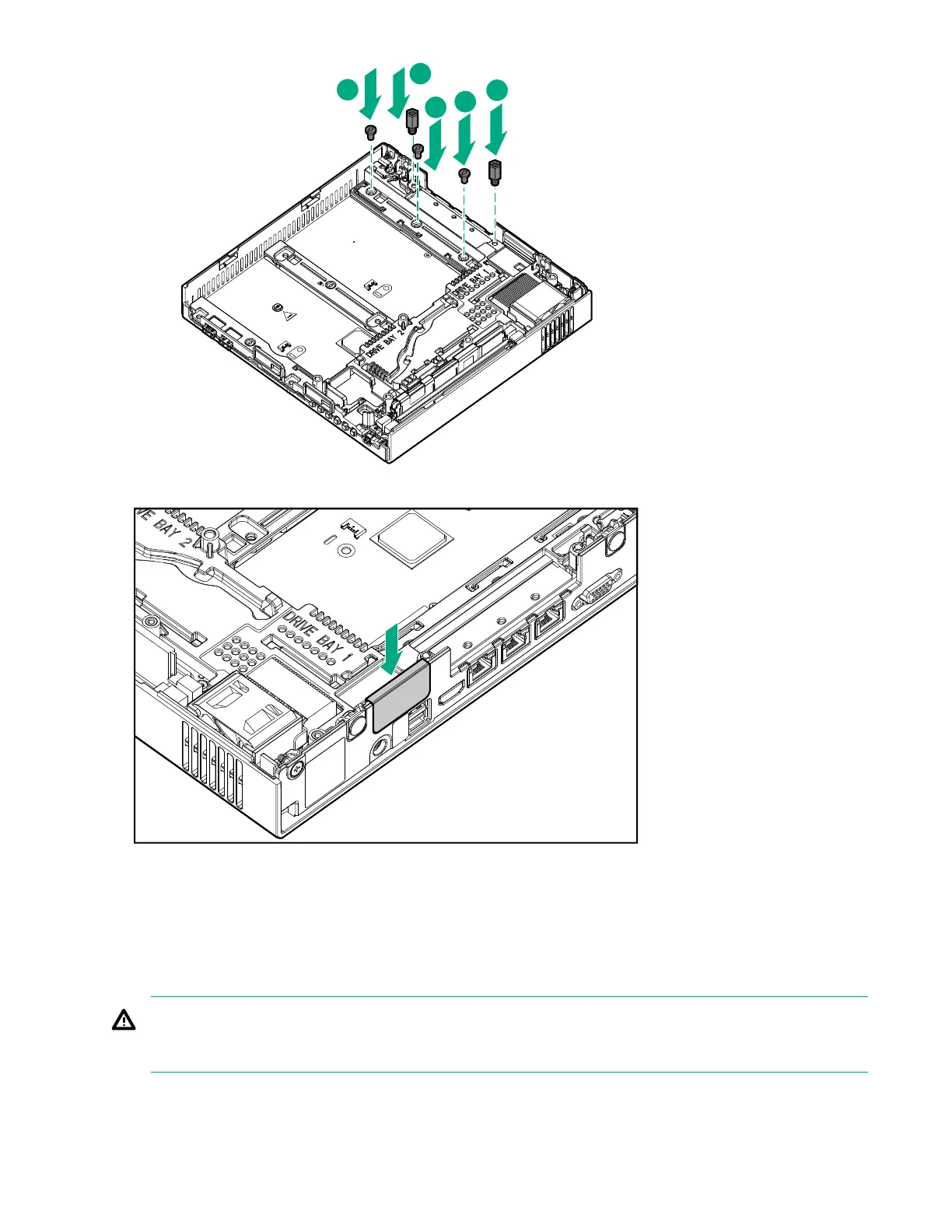 DRIVE BAY 1

DRIVE BAY 2

E BAY 2

DRIVE BAY 1