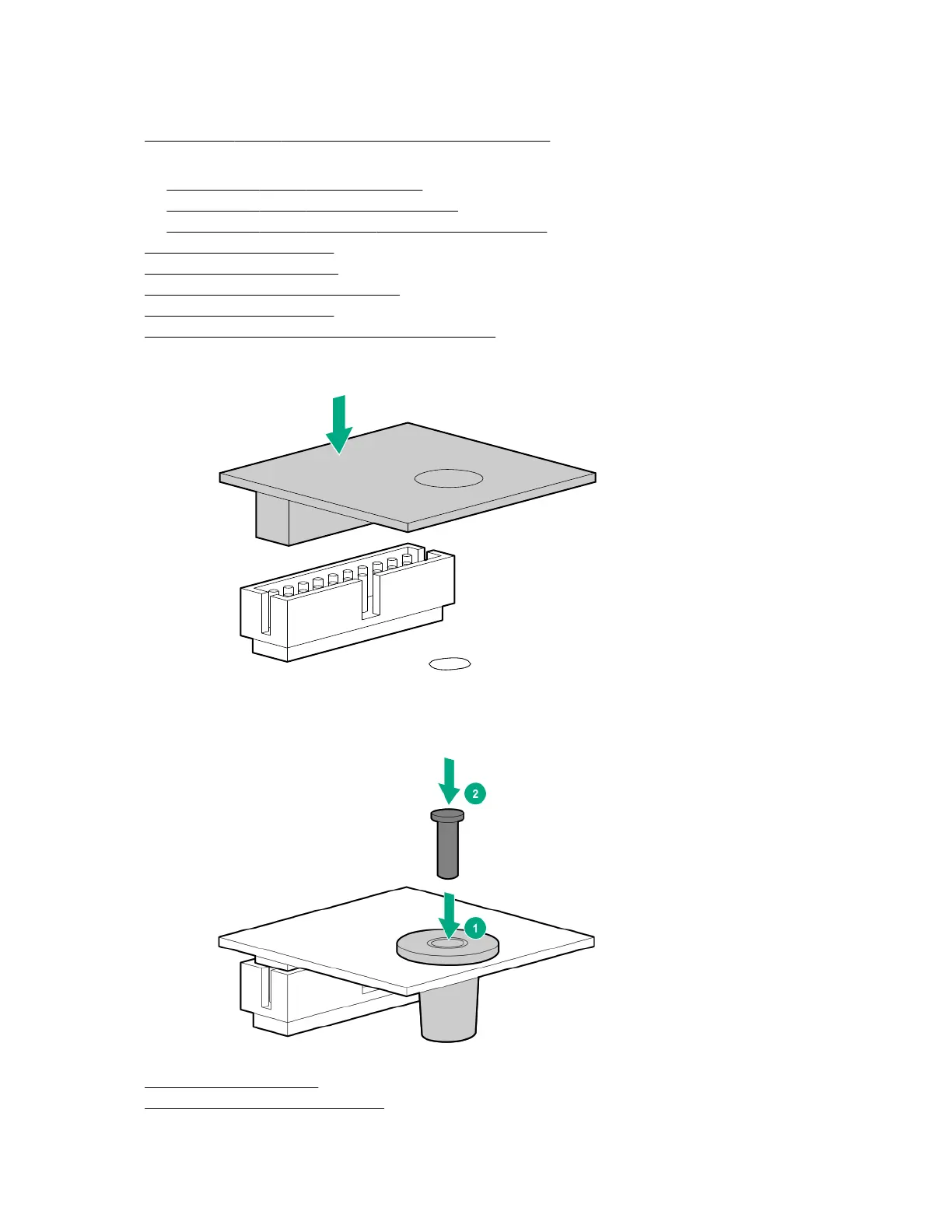 2

1