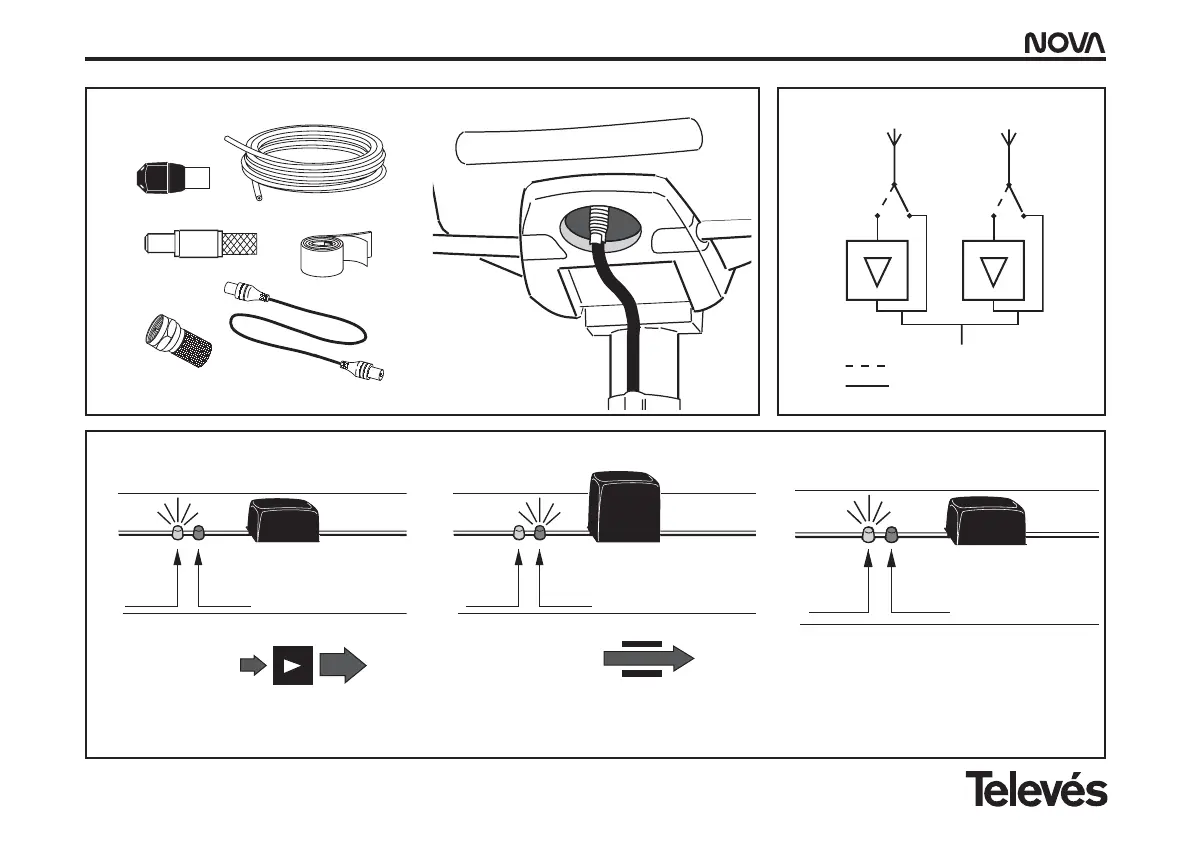 NOVA

Televés