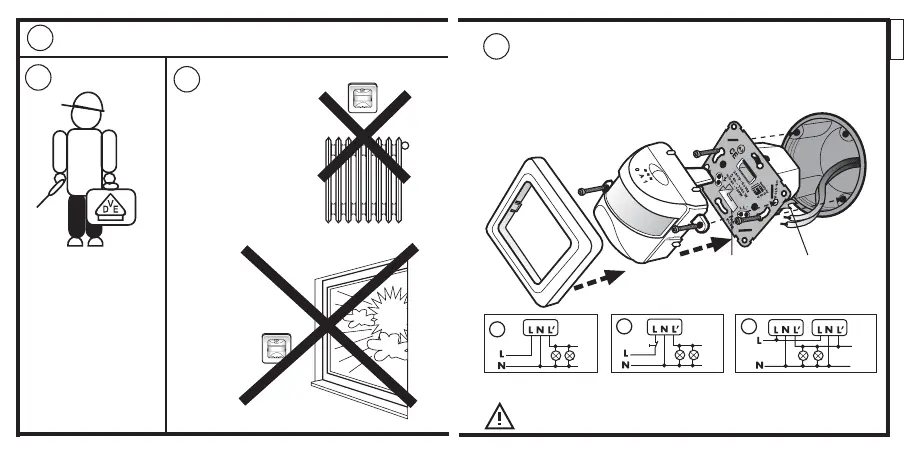 D
V
E

L N L'
L
N

L N L'
L
N

L N L'
L N L'
L
N