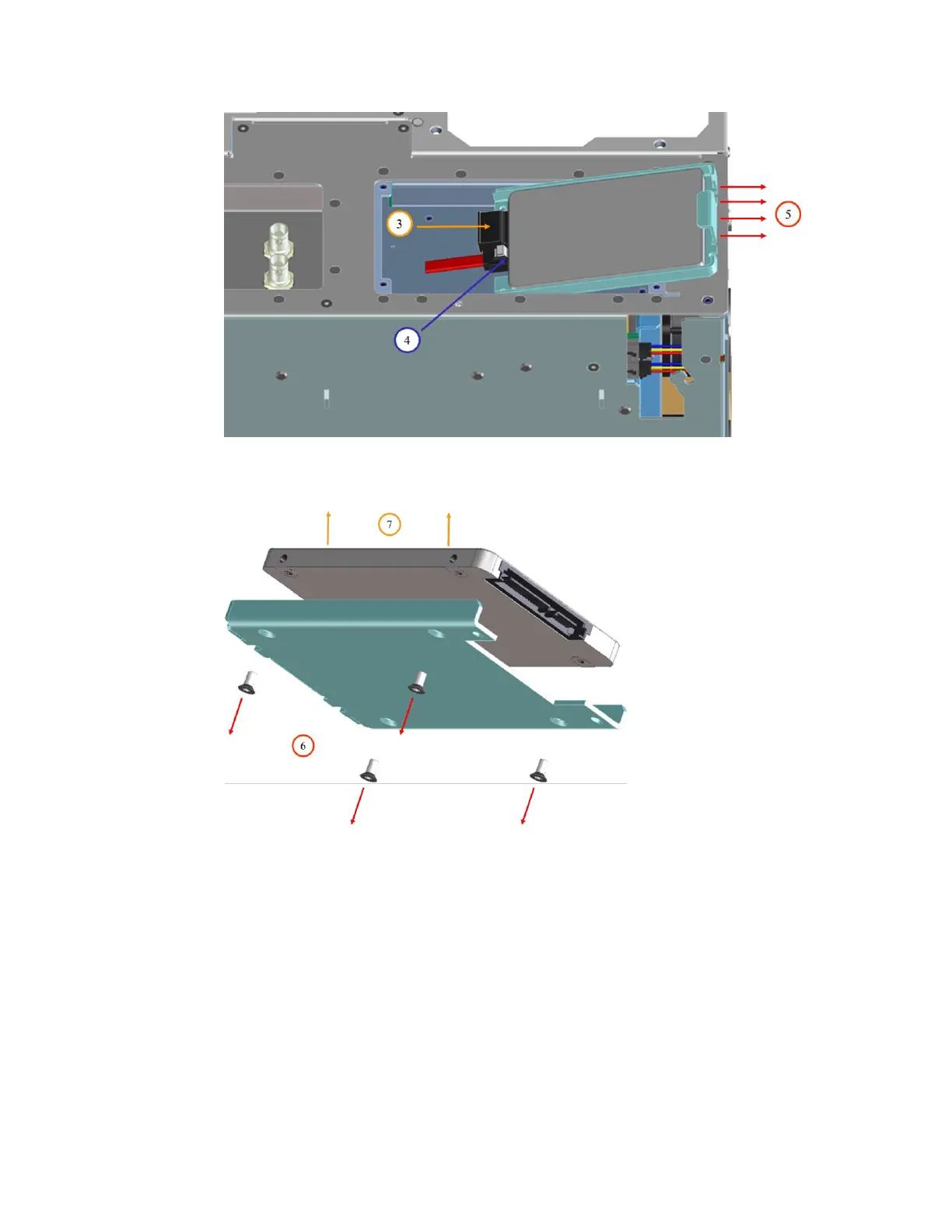 3
5
4
7
6