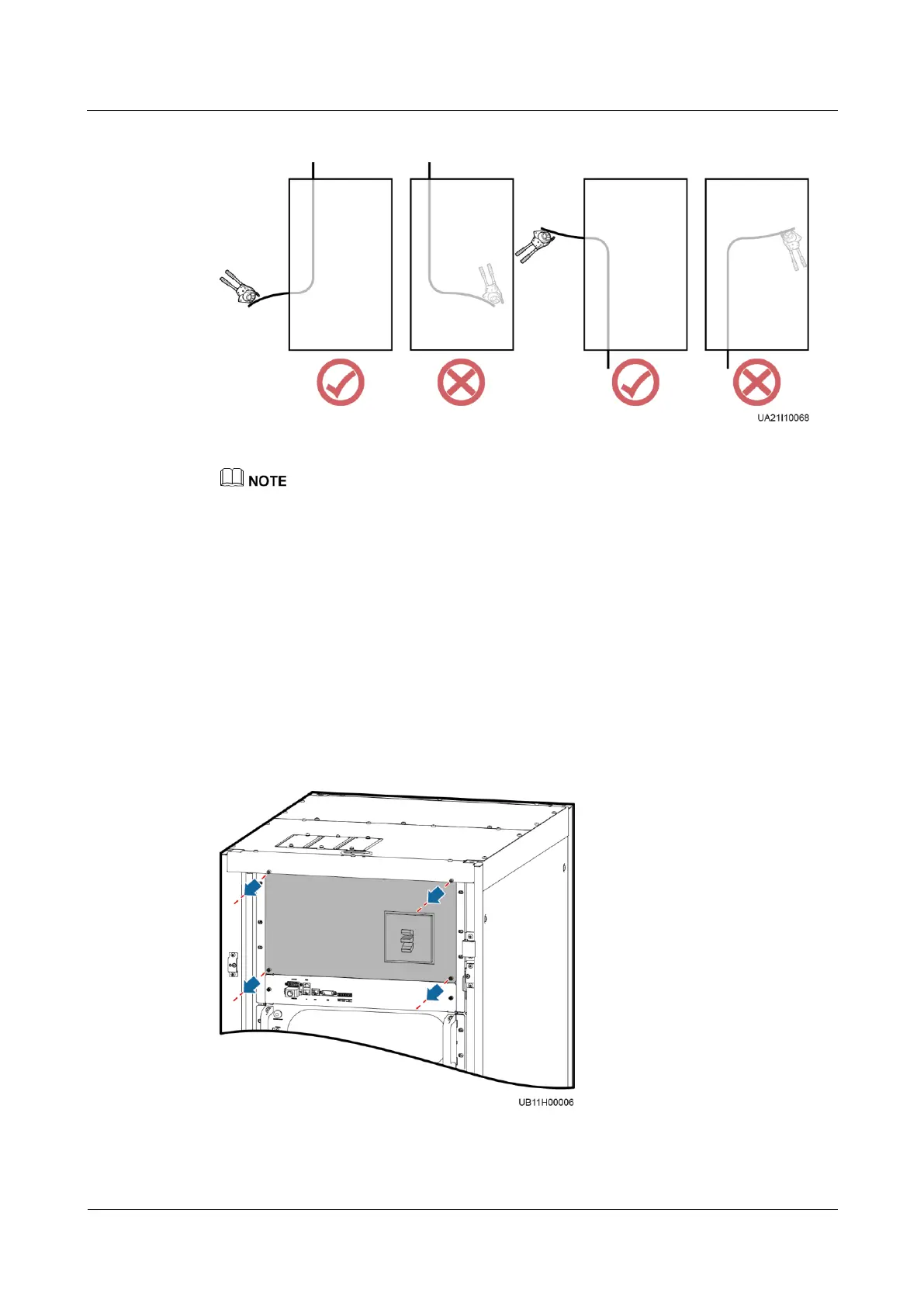 UA21I10068

NOTE

UB11H00006