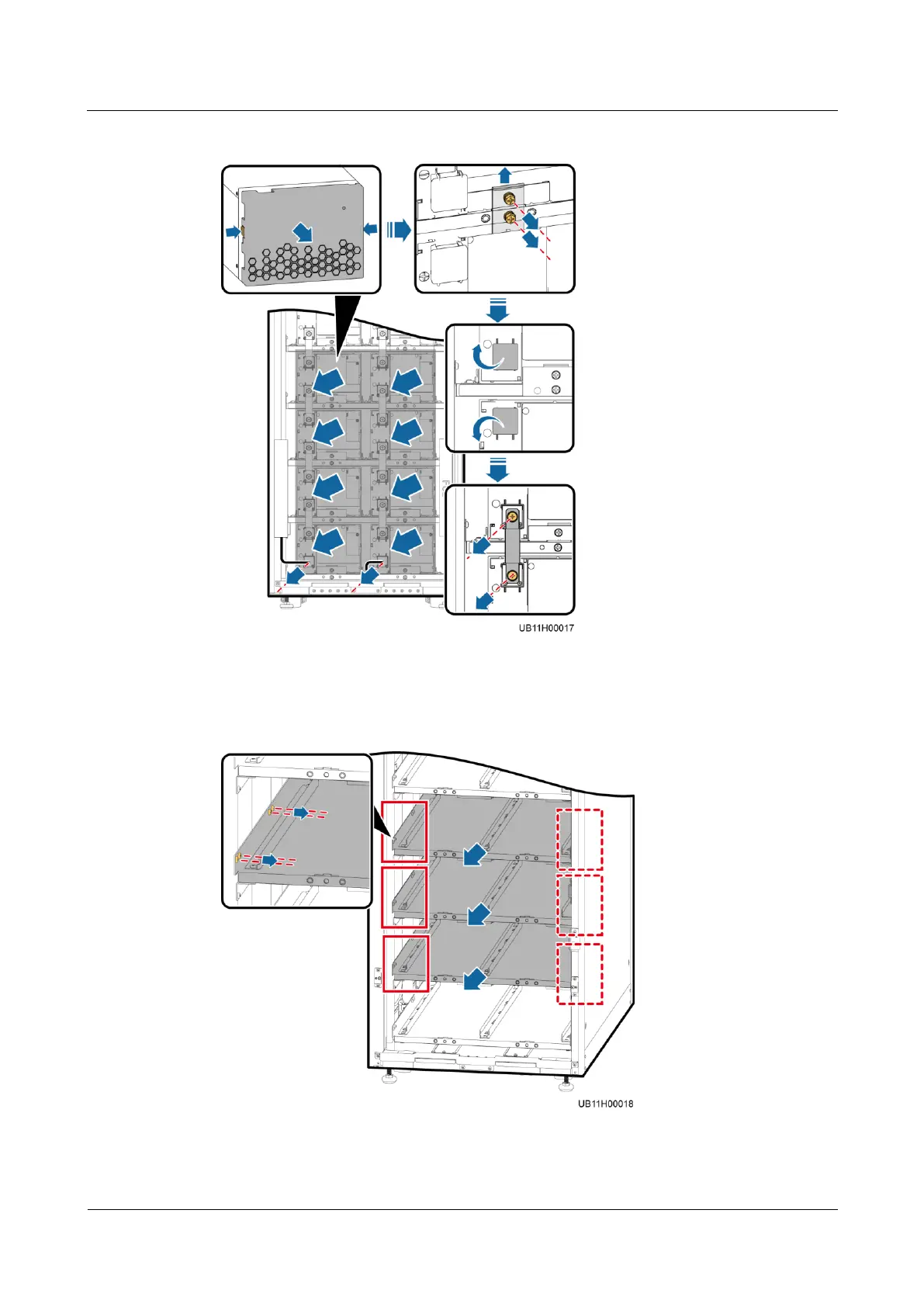 UB11H00017

UB11H00018