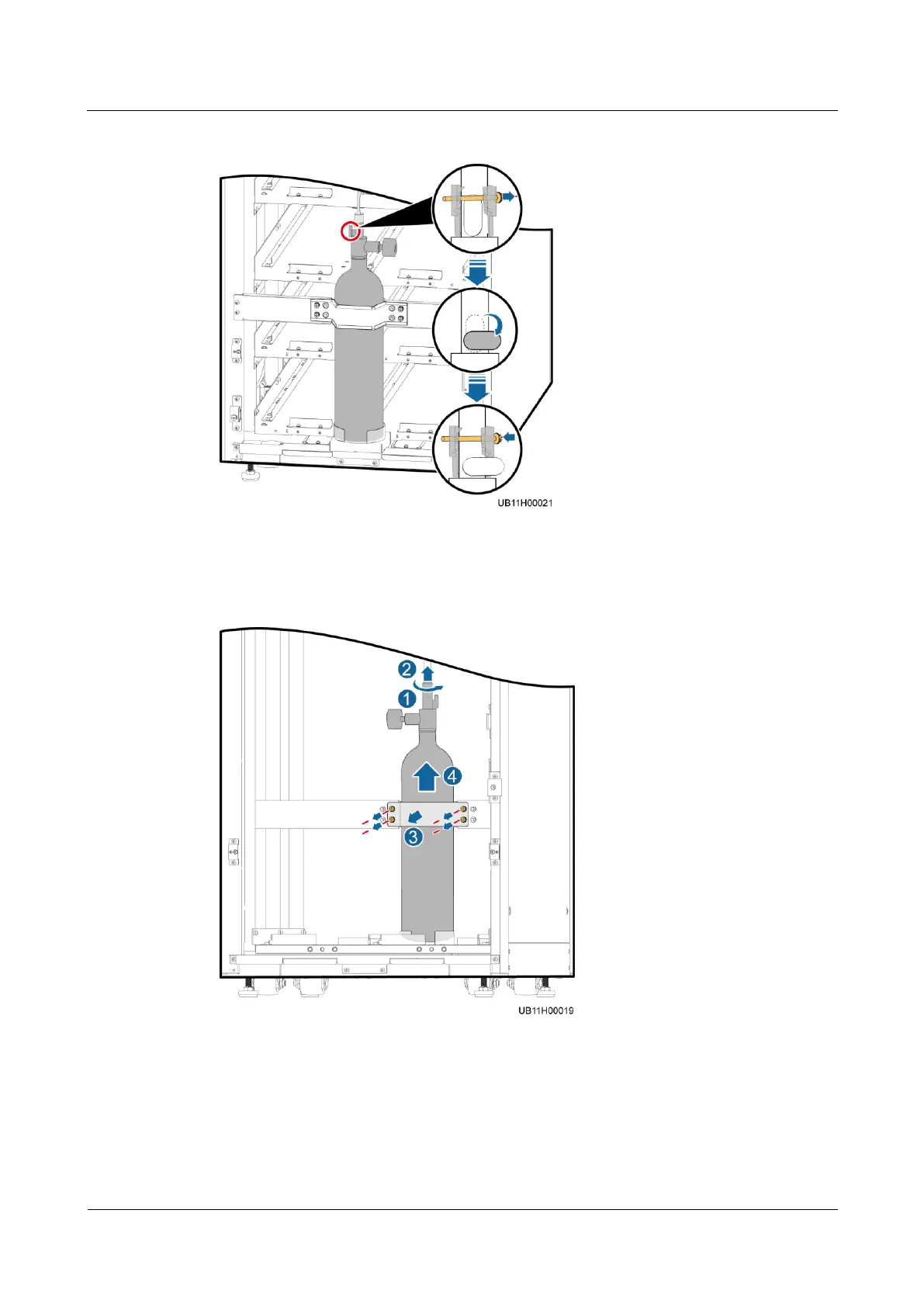 UB11H00021

2

1

4

3

UB11H00019