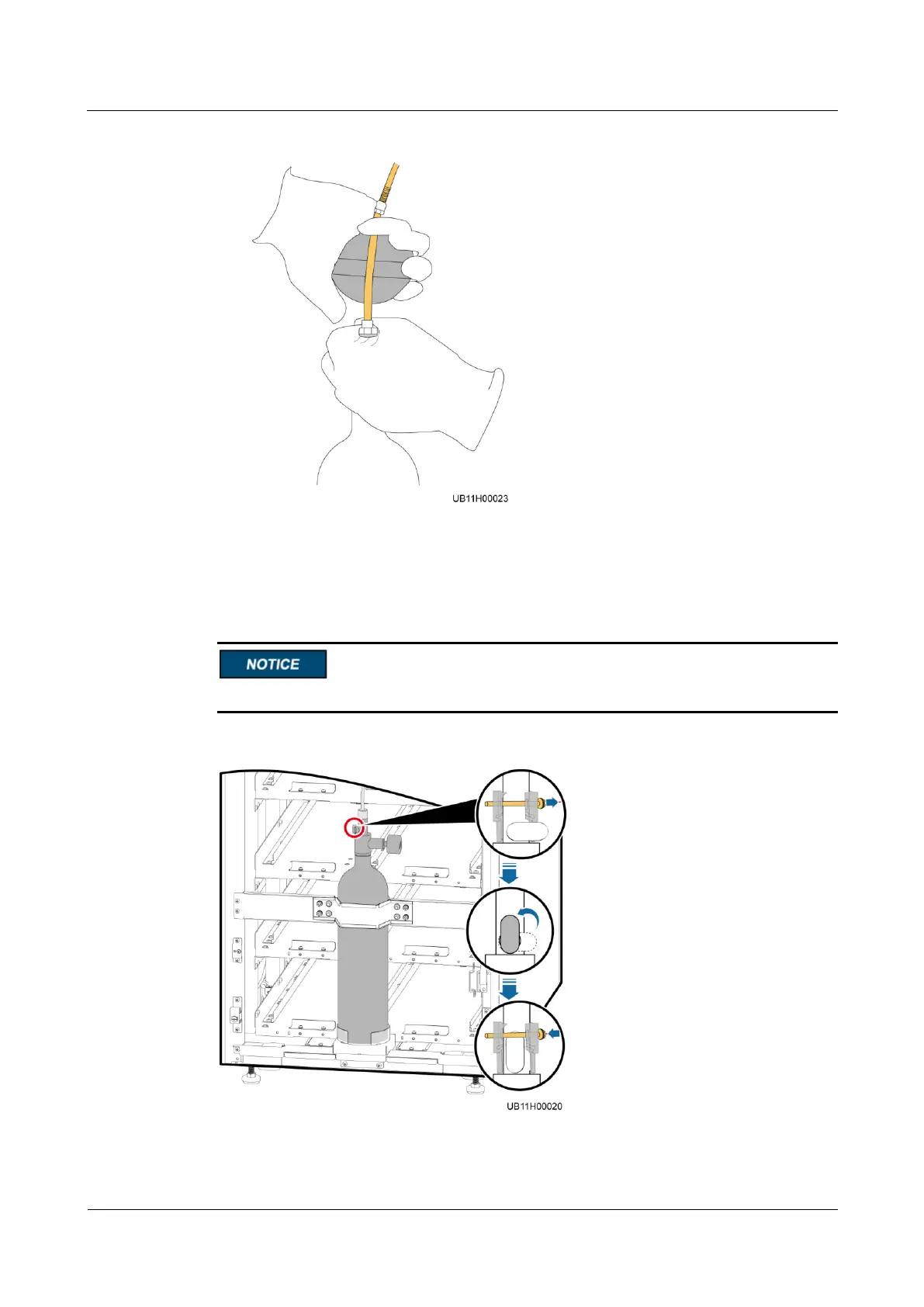 UB11H00023

NOTICE

UB11H00020