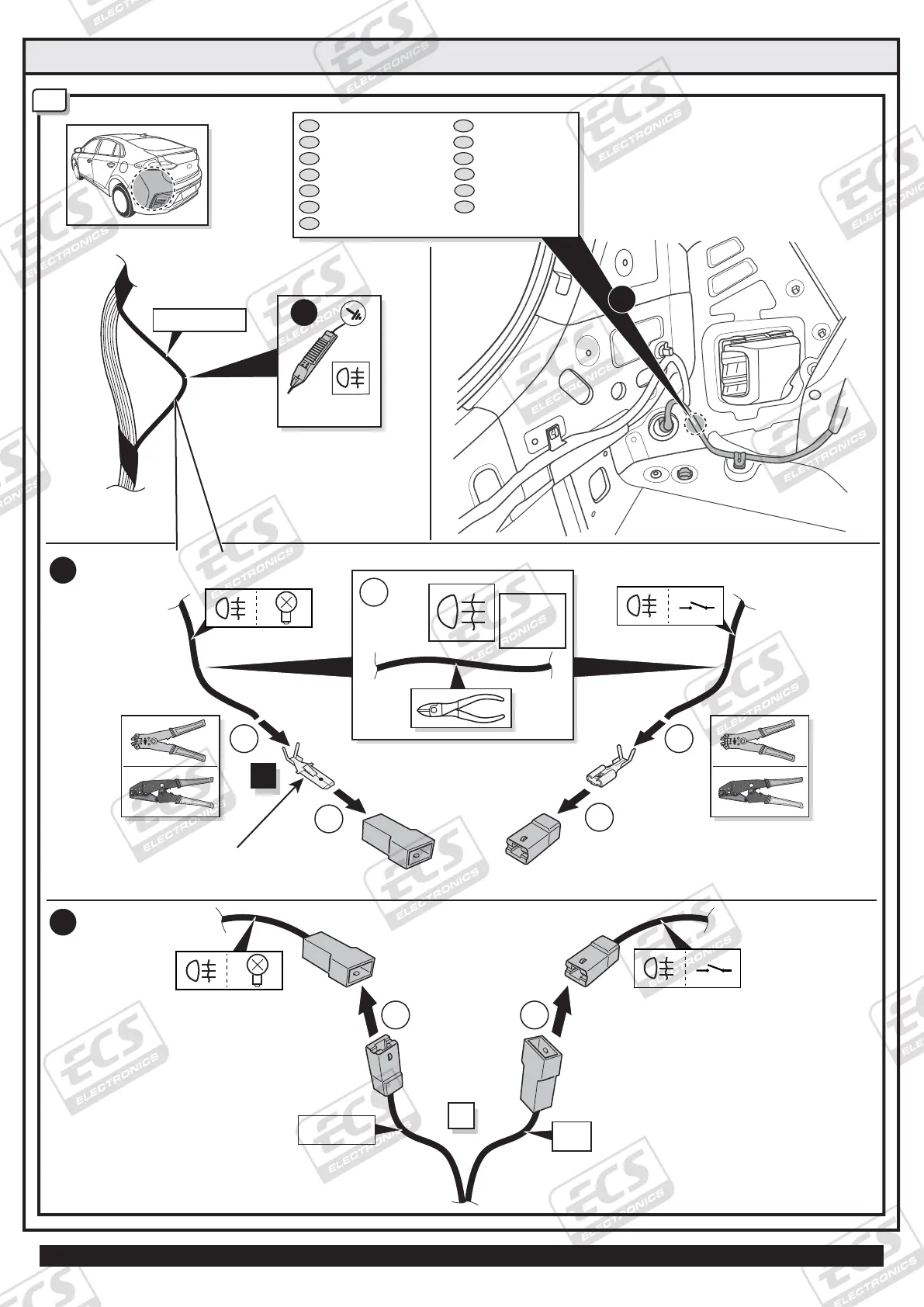 ECS ELECTRONICS