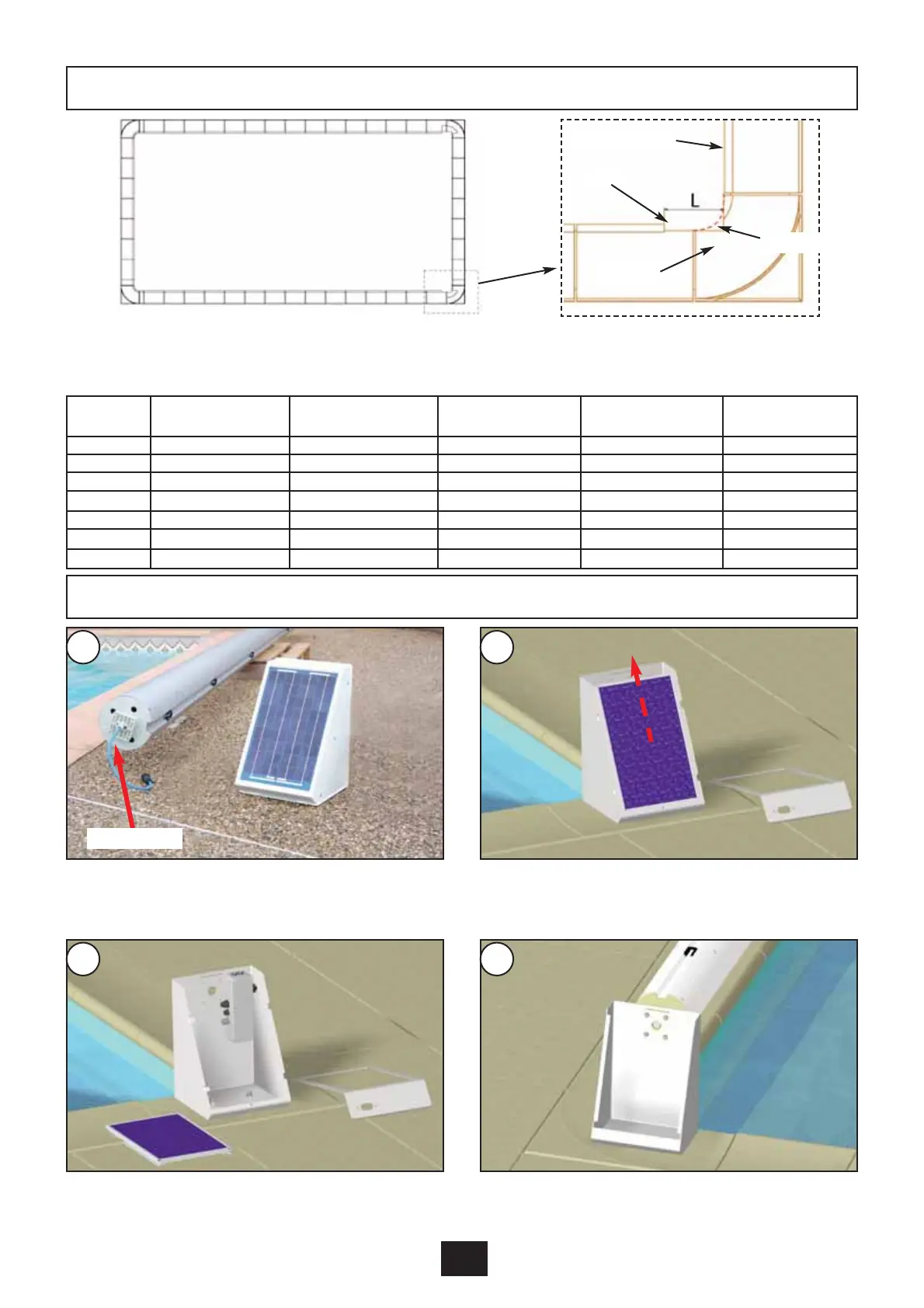 L