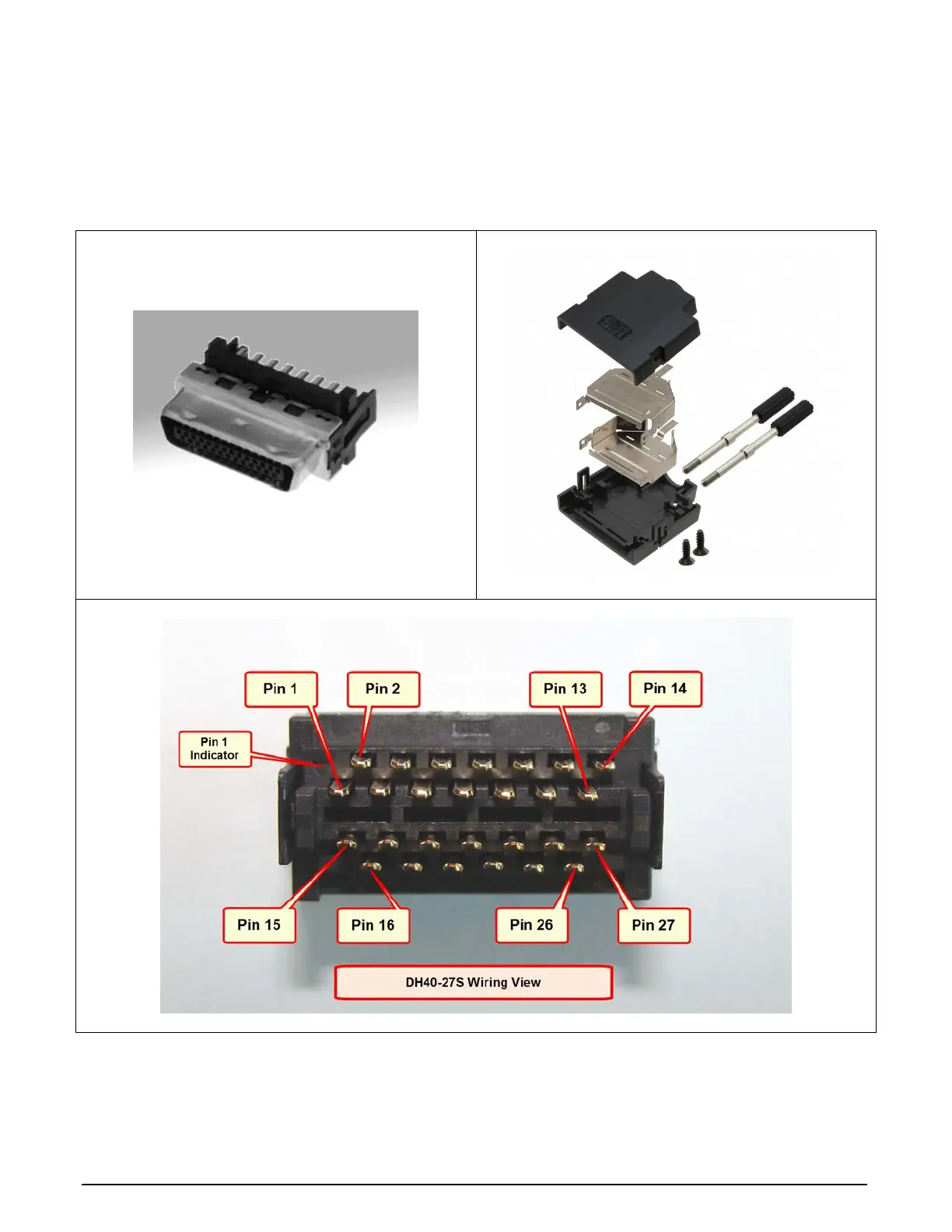 Pin 1

Pin 2

Pin 13

Pin 14

Pin 1 Indicator

Pin 15

Pin 16

Pin 26

Pin 27

DH40-27S Wiring View