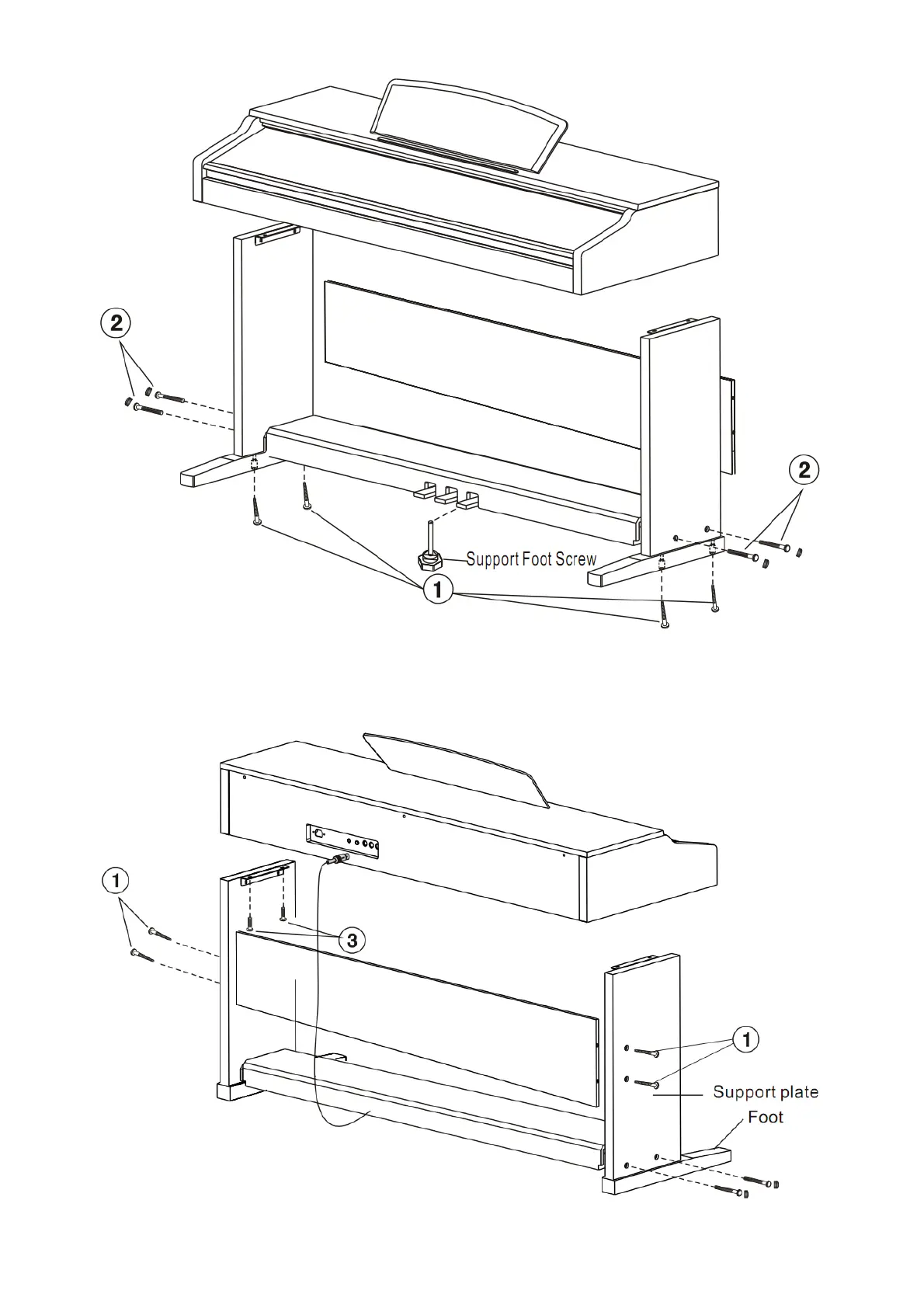 2

2

Support Foot Screw

1

1

3

1

Support plate

Foot