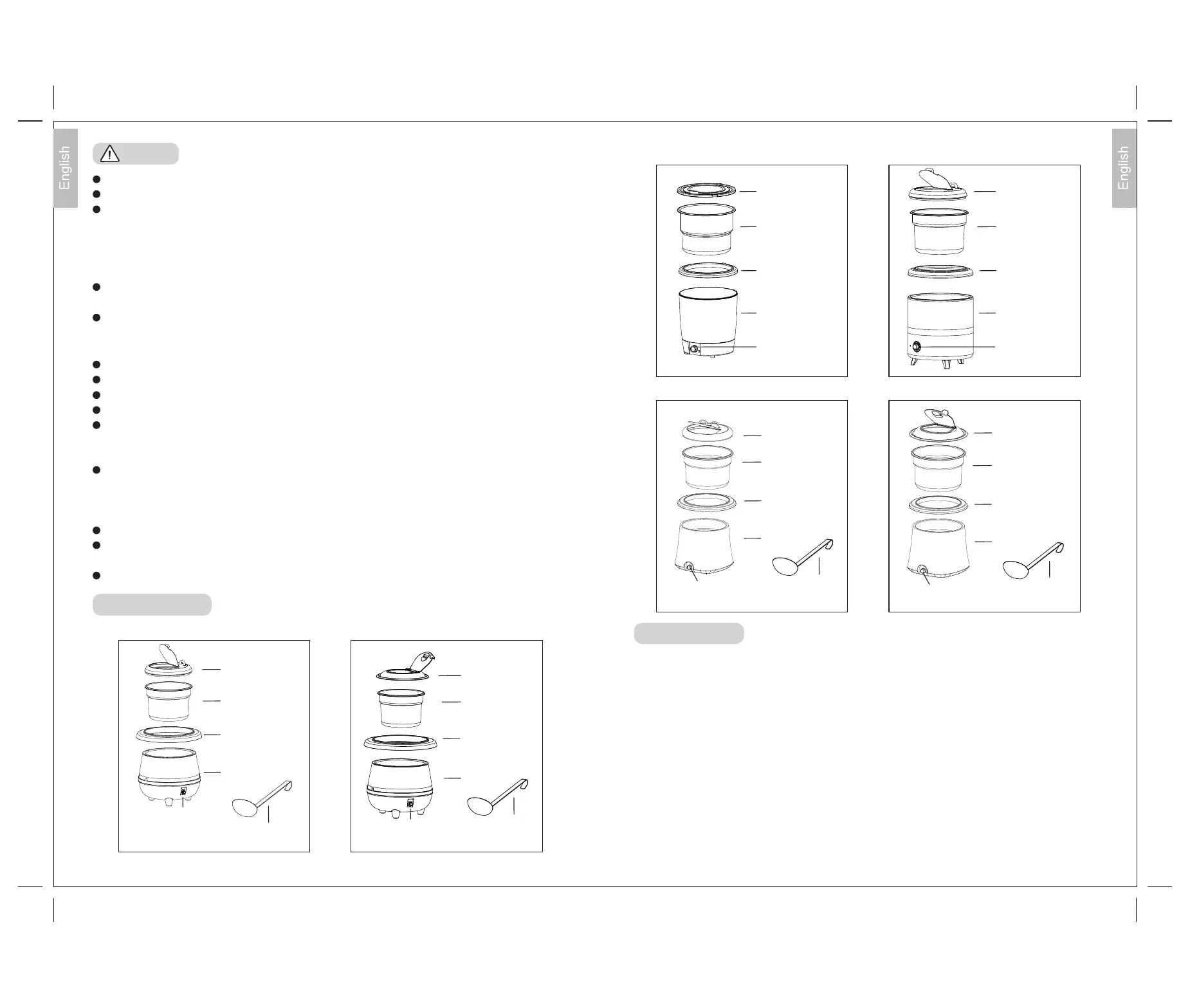 English

English