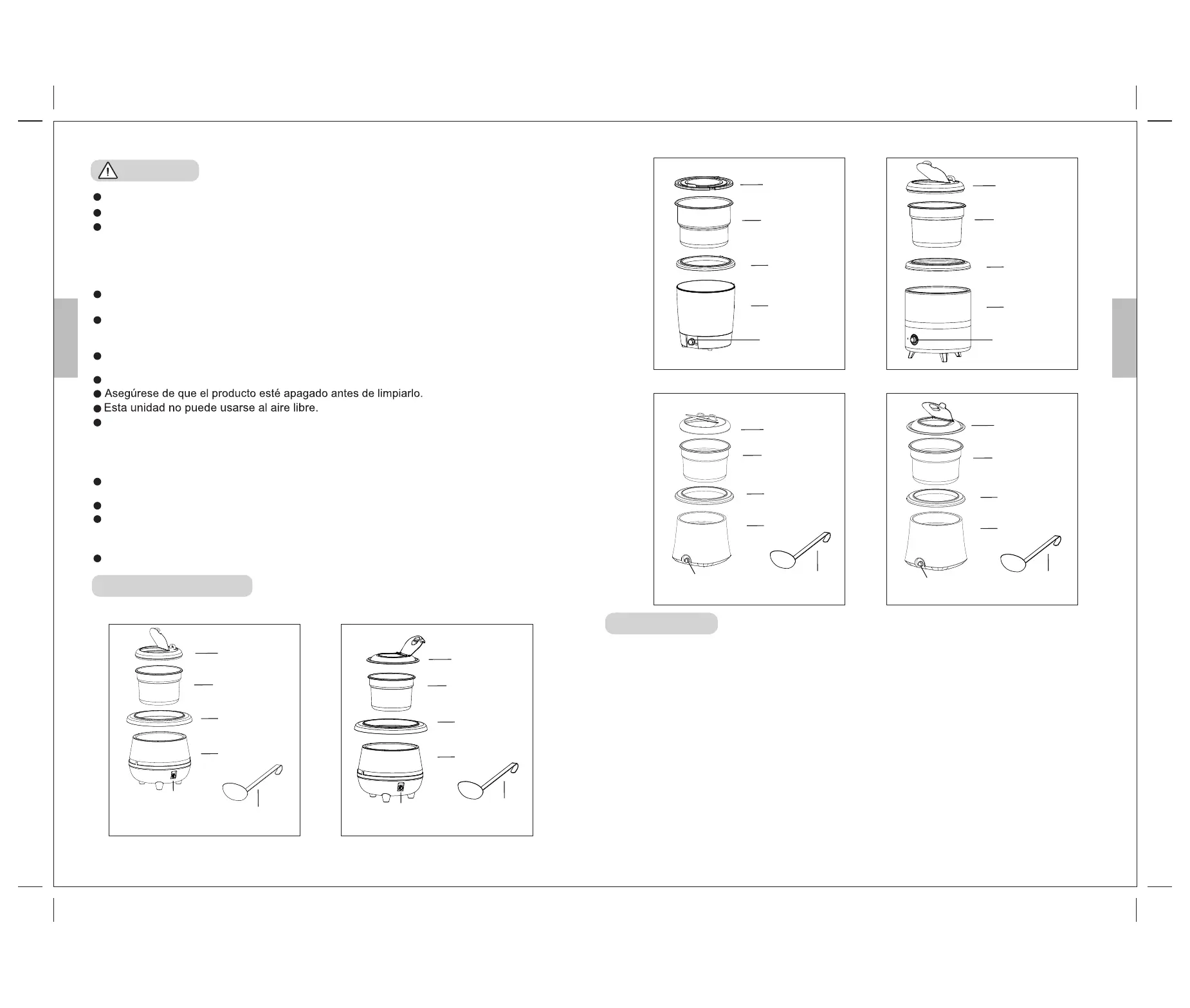 Asegúrese de que el producto esté apagado antes de limpiarlo.
Esta unidad no puede usarse al aire libre.