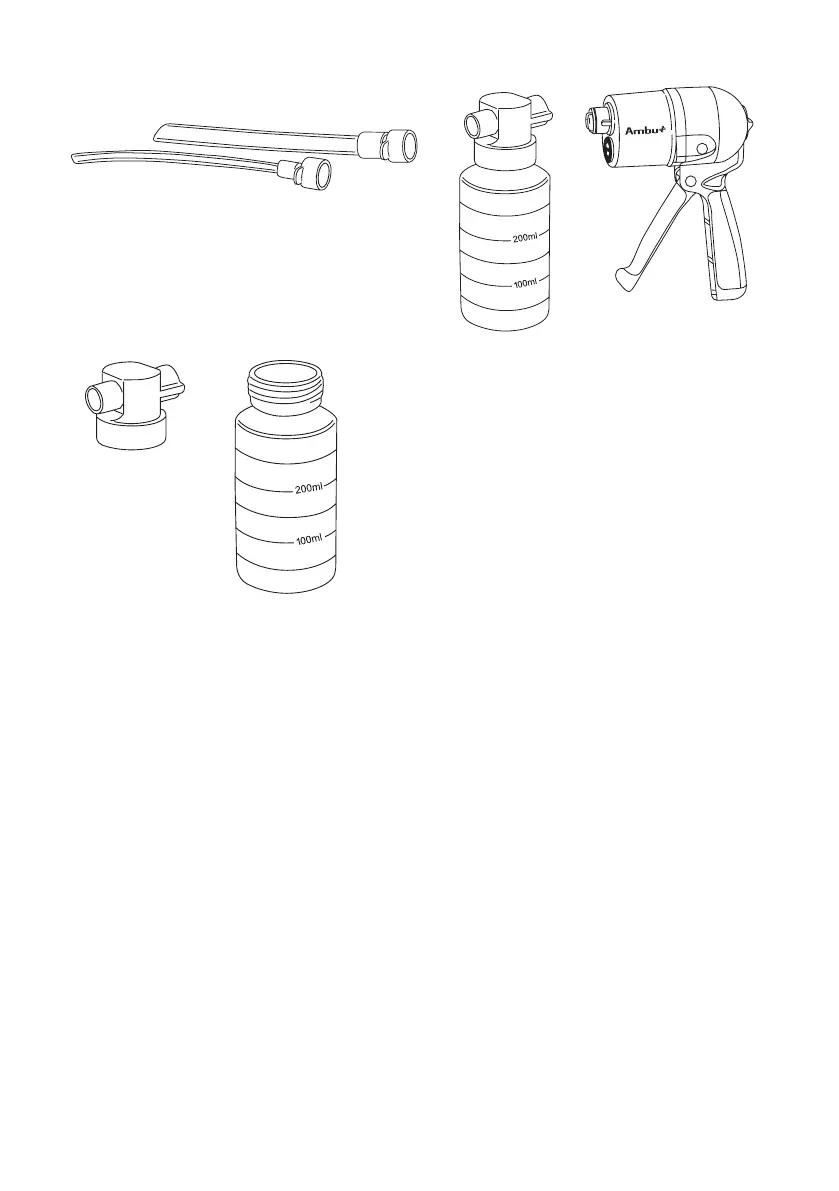 200ml
100ml
Ambu
200ml
100ml