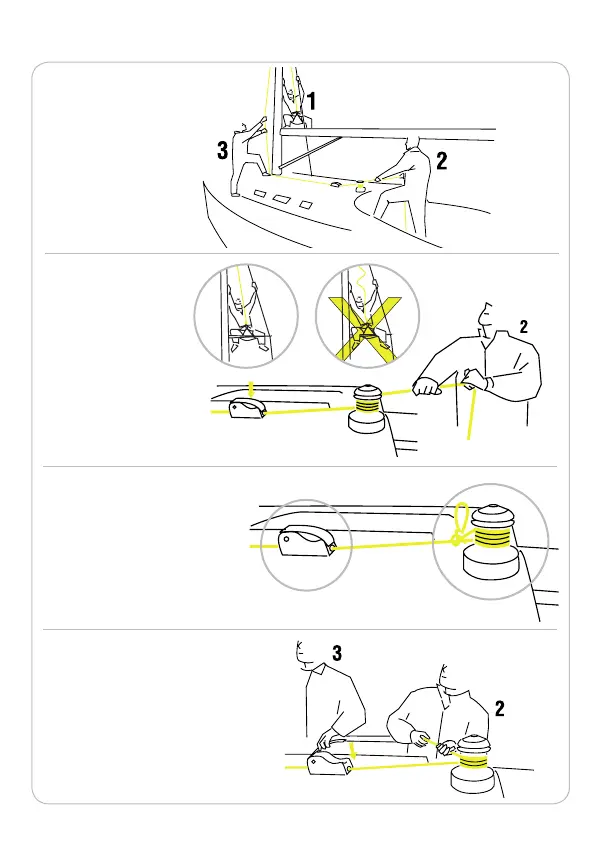 1
3
2

2

3
2