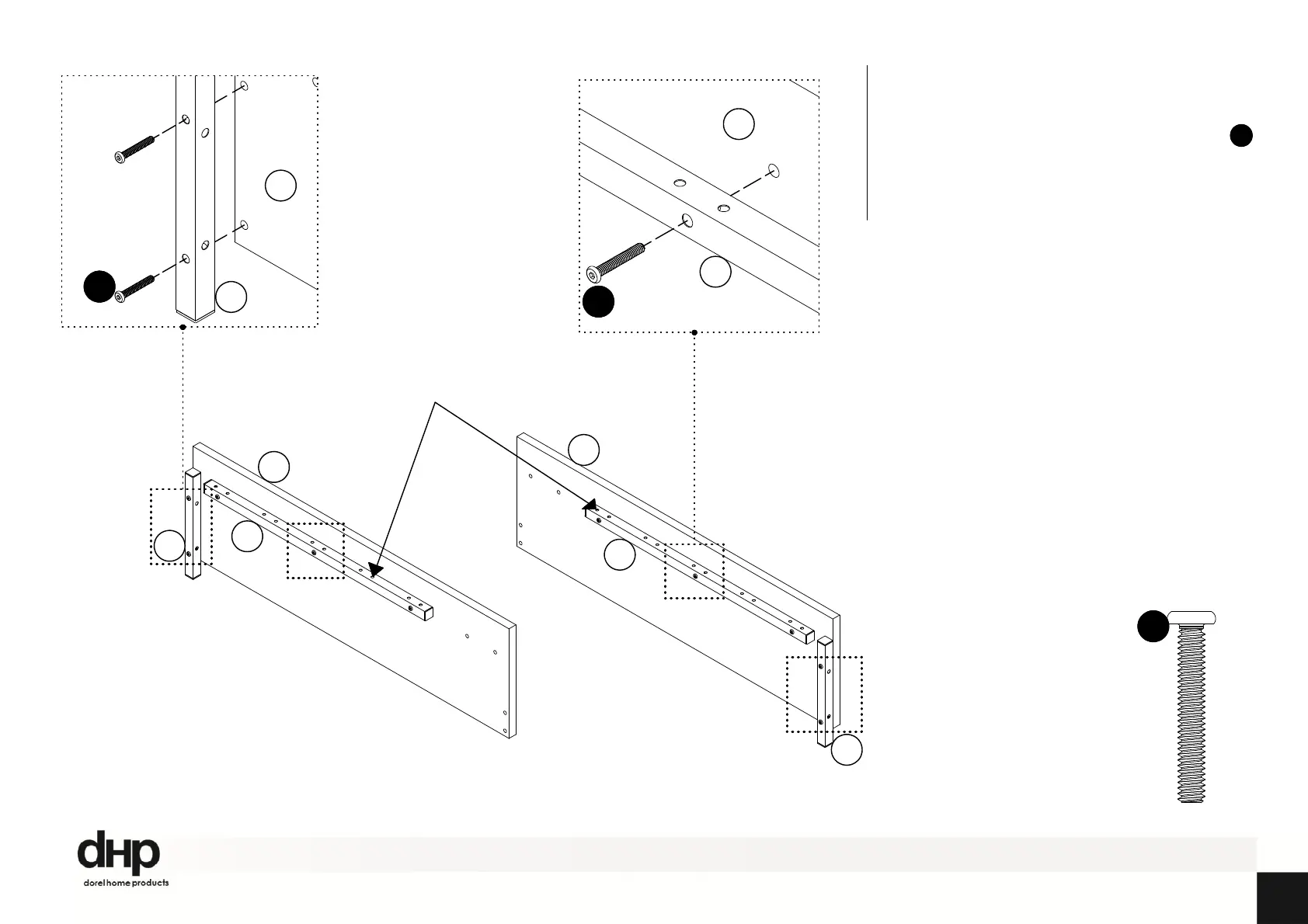 dHp
dorel home products