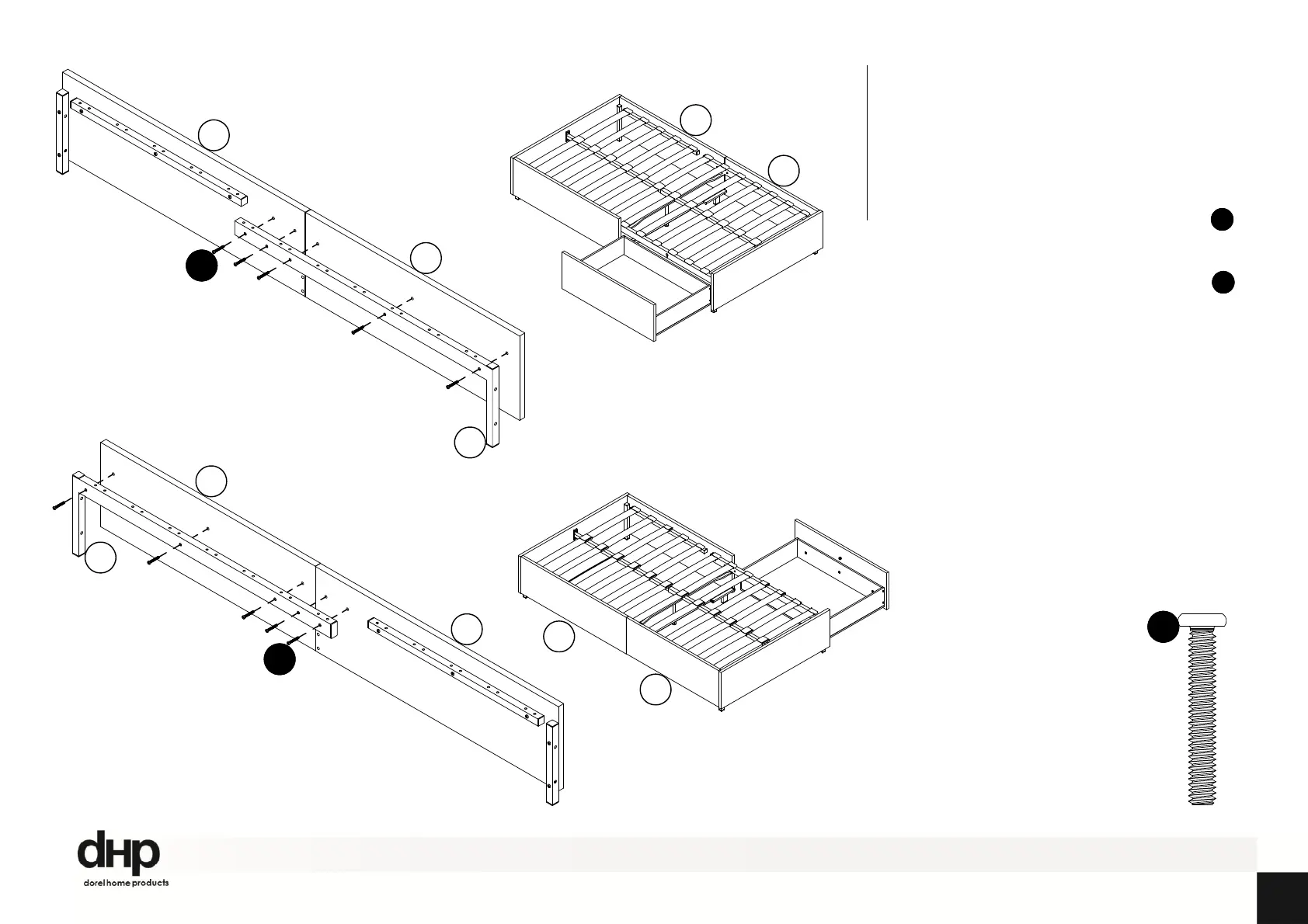 dHp
dorel home products