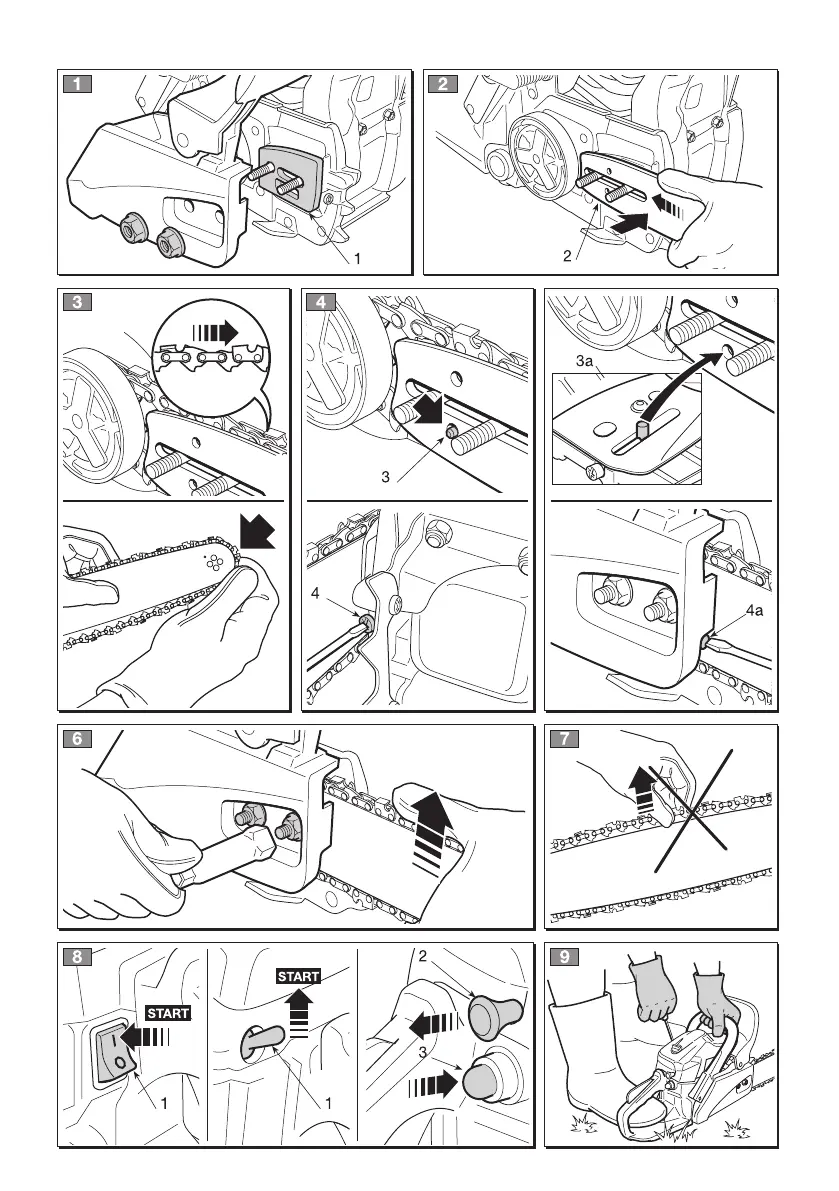 1
1

2
2

3

4
3
4

3a
4a

6

7

8
START
1
START
1
2
3

9