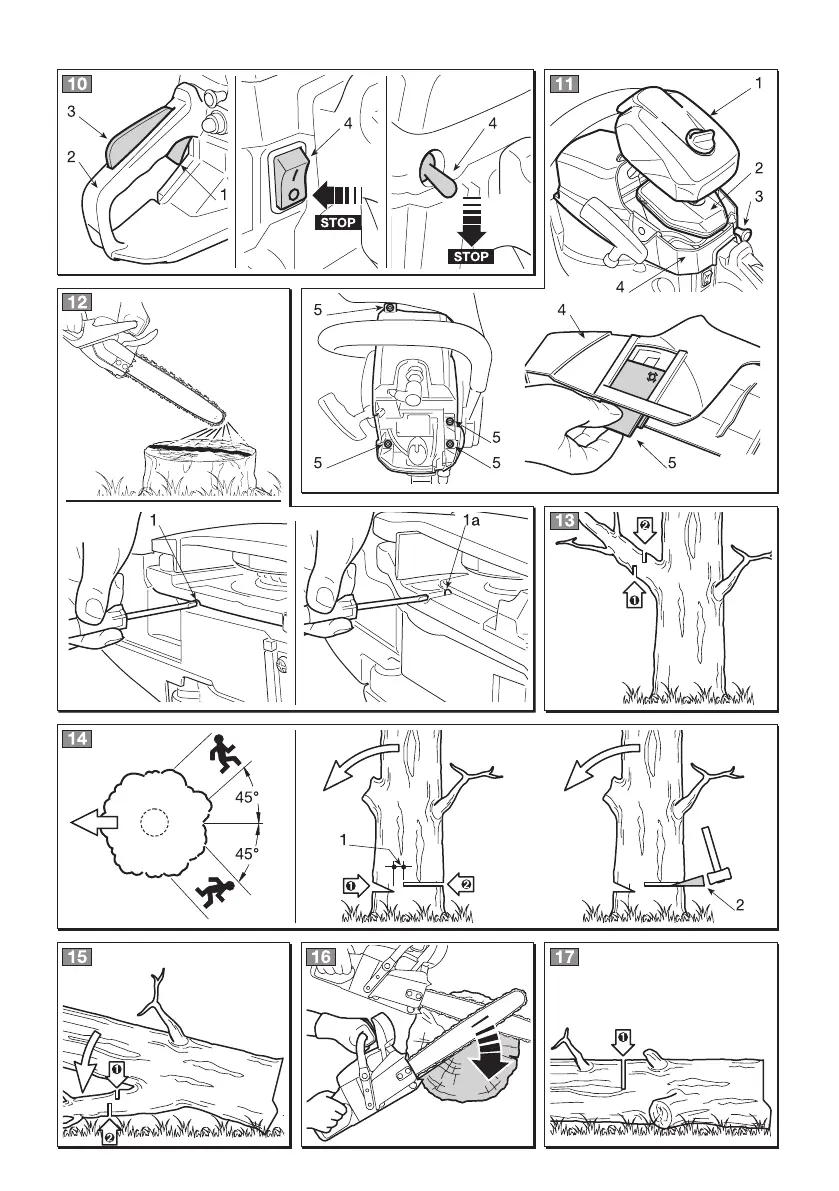 10
3
2
1
4
I
O
STOP
4
STOP

11
1
2
3
4

12
5
5
5
5
4
5

1
1a

13
2
1

14
45°
45°
1
1
2
2

15
1
2

16

17
1