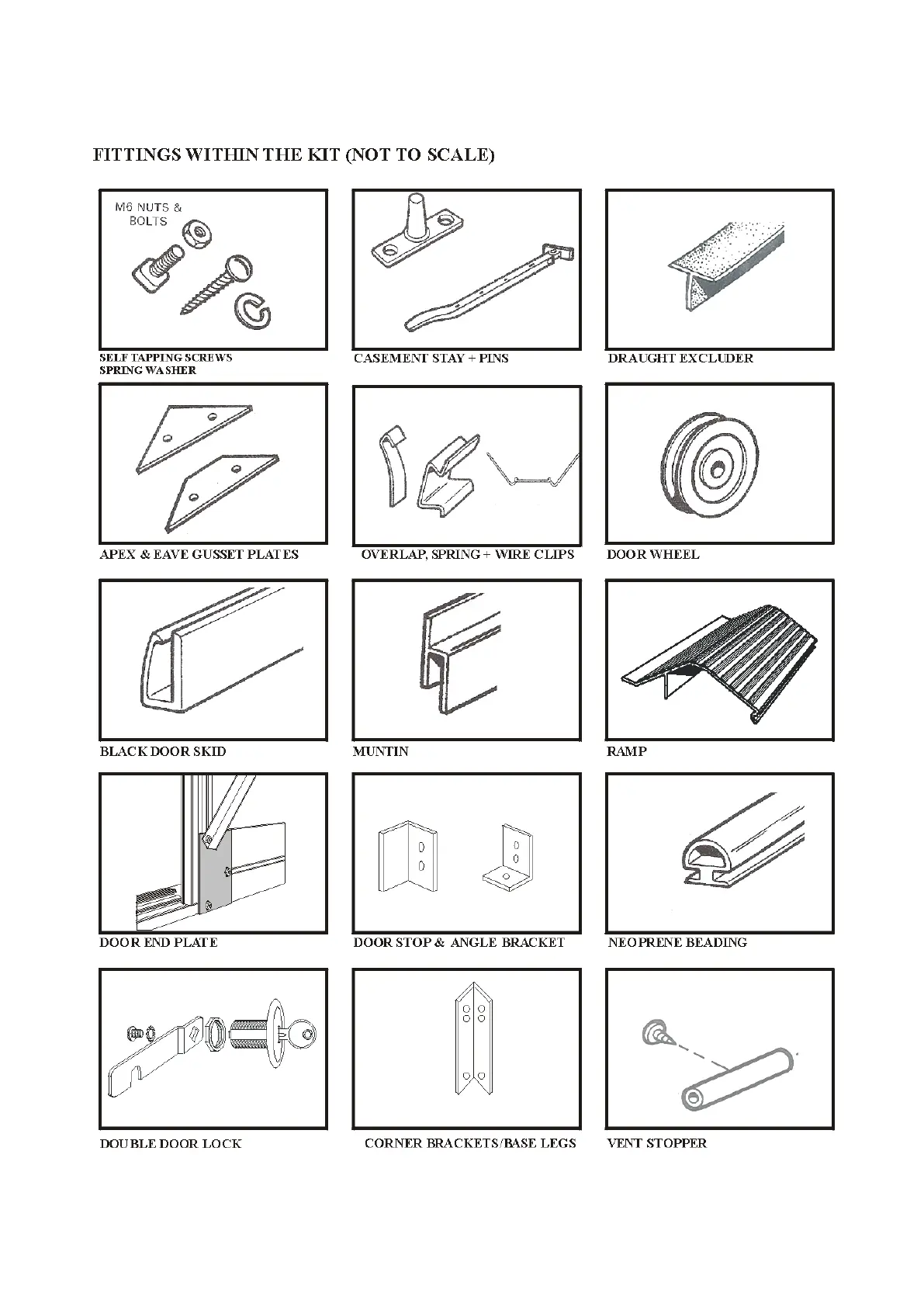 FITTINGS WITHIN THE KIT (NOT TO SCALE)

M6 NUTS & BOLTS

SELF TAPPING SCREWS
SPRING WASHER

CASEMENT STAY + PINS

DRAUGHT EXCLUDER

APEX & EAVE GUSSET PLATES

OVERLAP, SPRING + WIRE CLIPS

DOOR WHEEL

BLACK DOOR SKID

MUNTIN

RAMP

DOOR END PLATE

DOOR STOP & ANGLE BRACKET

NEOPRENE BEADING

DOUBLE DOOR LOCK

CORNER BRACKETS/BASE LEGS

VENT STOPPER