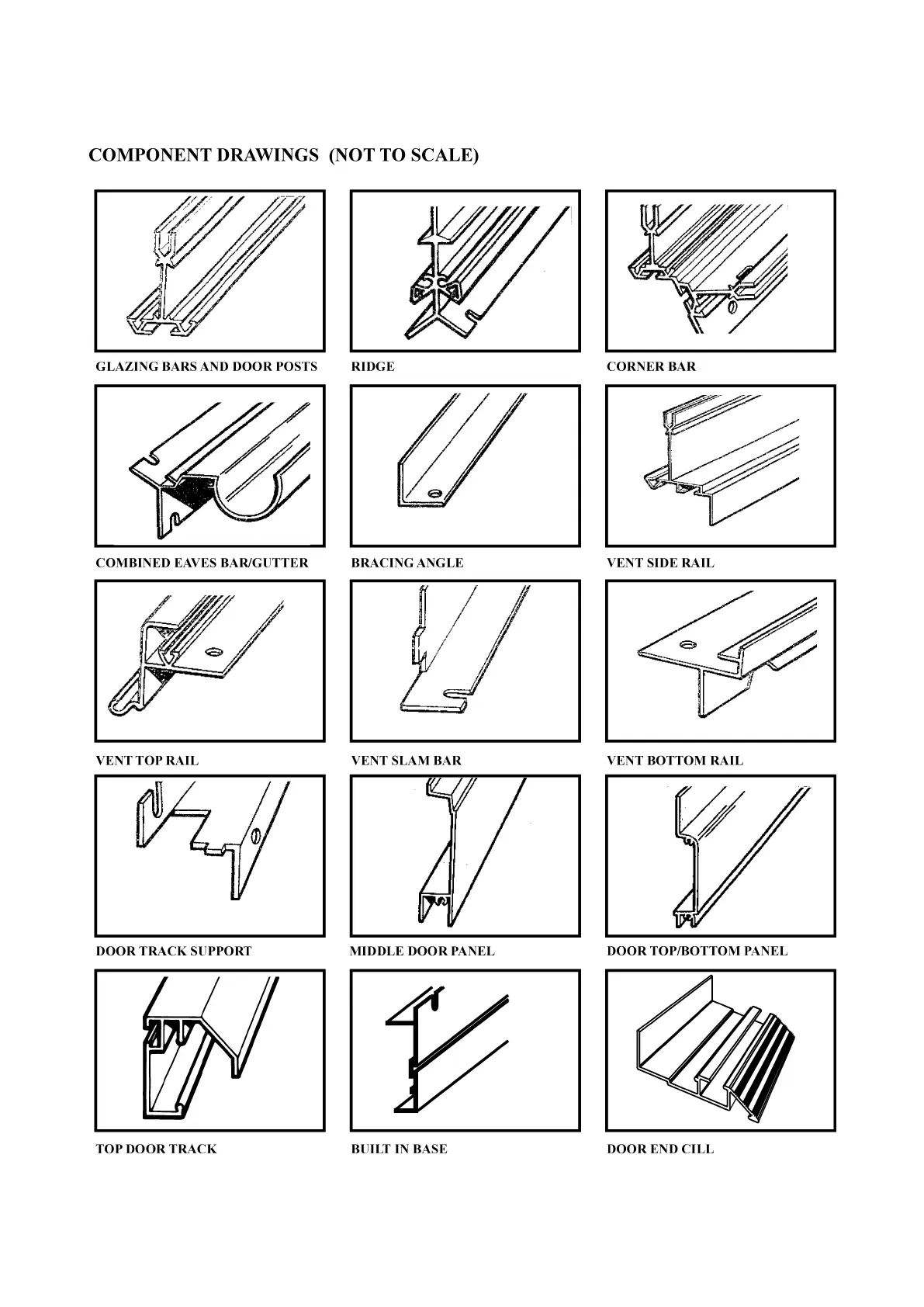 COMPONENT DRAWINGS (NOT TO SCALE)

GLAZING BARS AND DOOR POSTS

RIDGE

CORNER BAR

COMBINED EAVES BAR/GUTTER

BRACING ANGLE

VENT SIDE RAIL

VENT TOP RAIL

VENT SLAM BAR

VENT BOTTOM RAIL

DOOR TRACK SUPPORT

MIDDLE DOOR PANEL

DOOR TOP/BOTTOM PANEL

TOP DOOR TRACK

BUILT IN BASE

DOOR END CILL