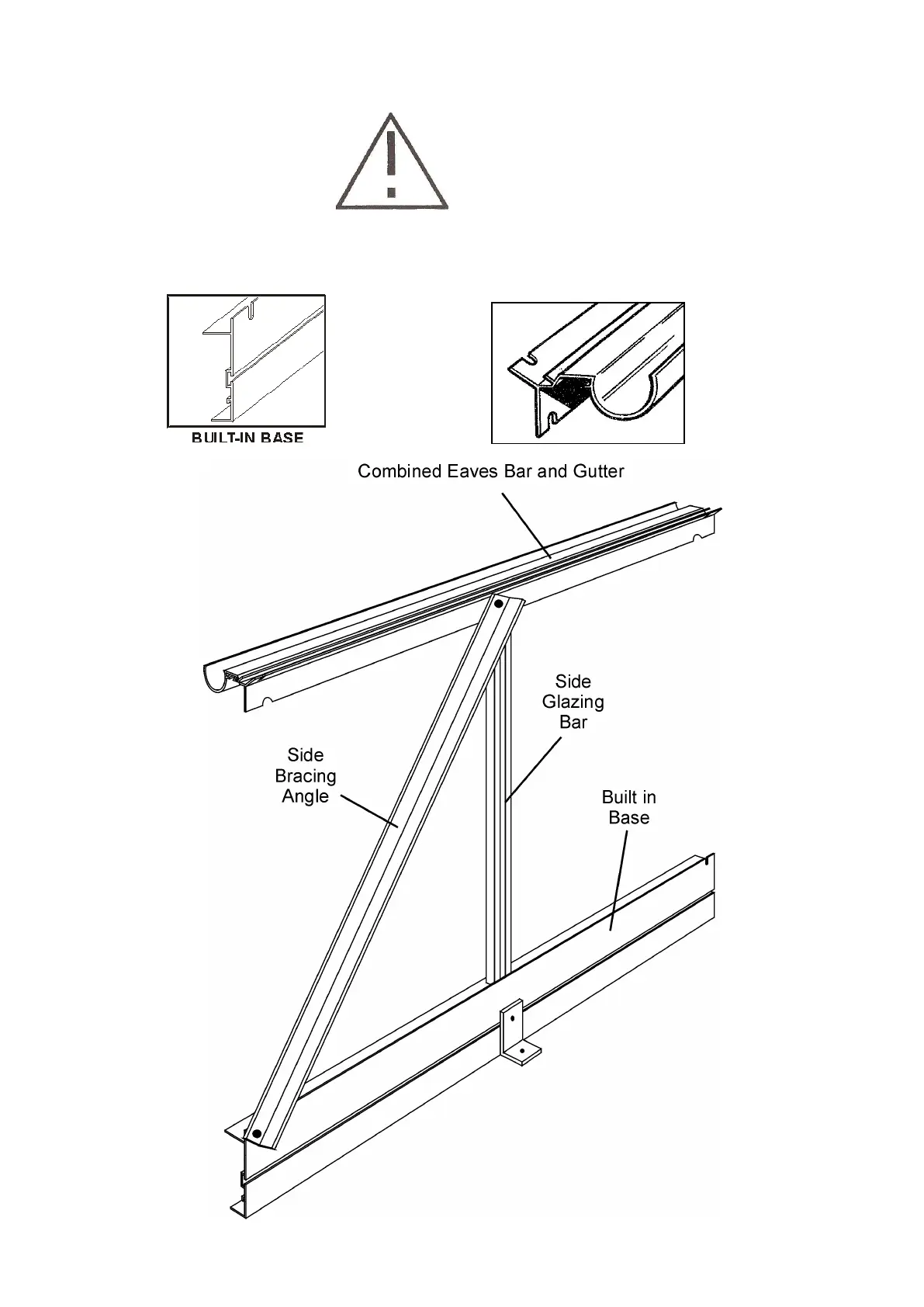 BUILT-IN BASE

Combined Eaves Bar and Gutter

Side Glazing Bar

Side Bracing Angle

Built in Base