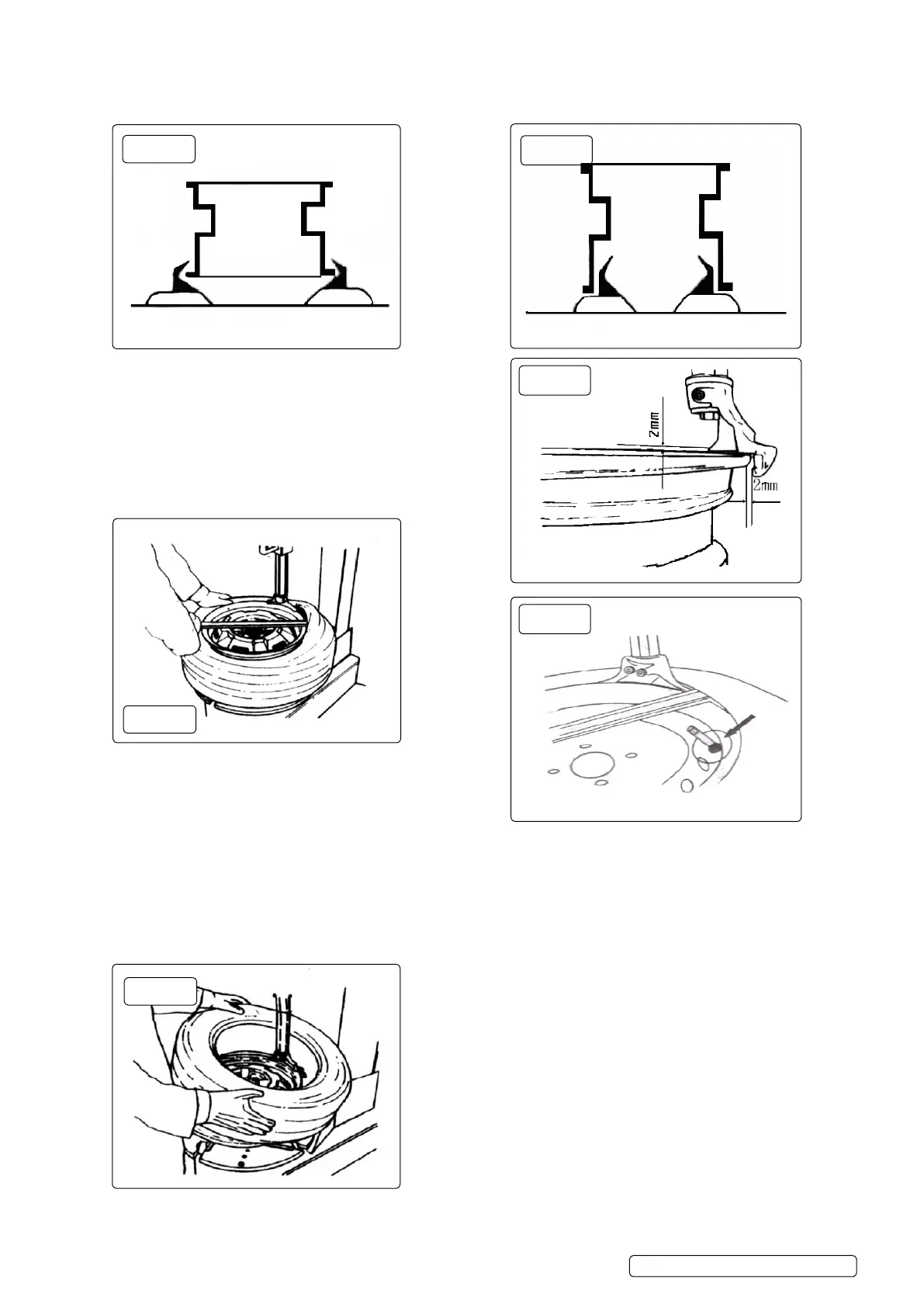 2mm

2mm