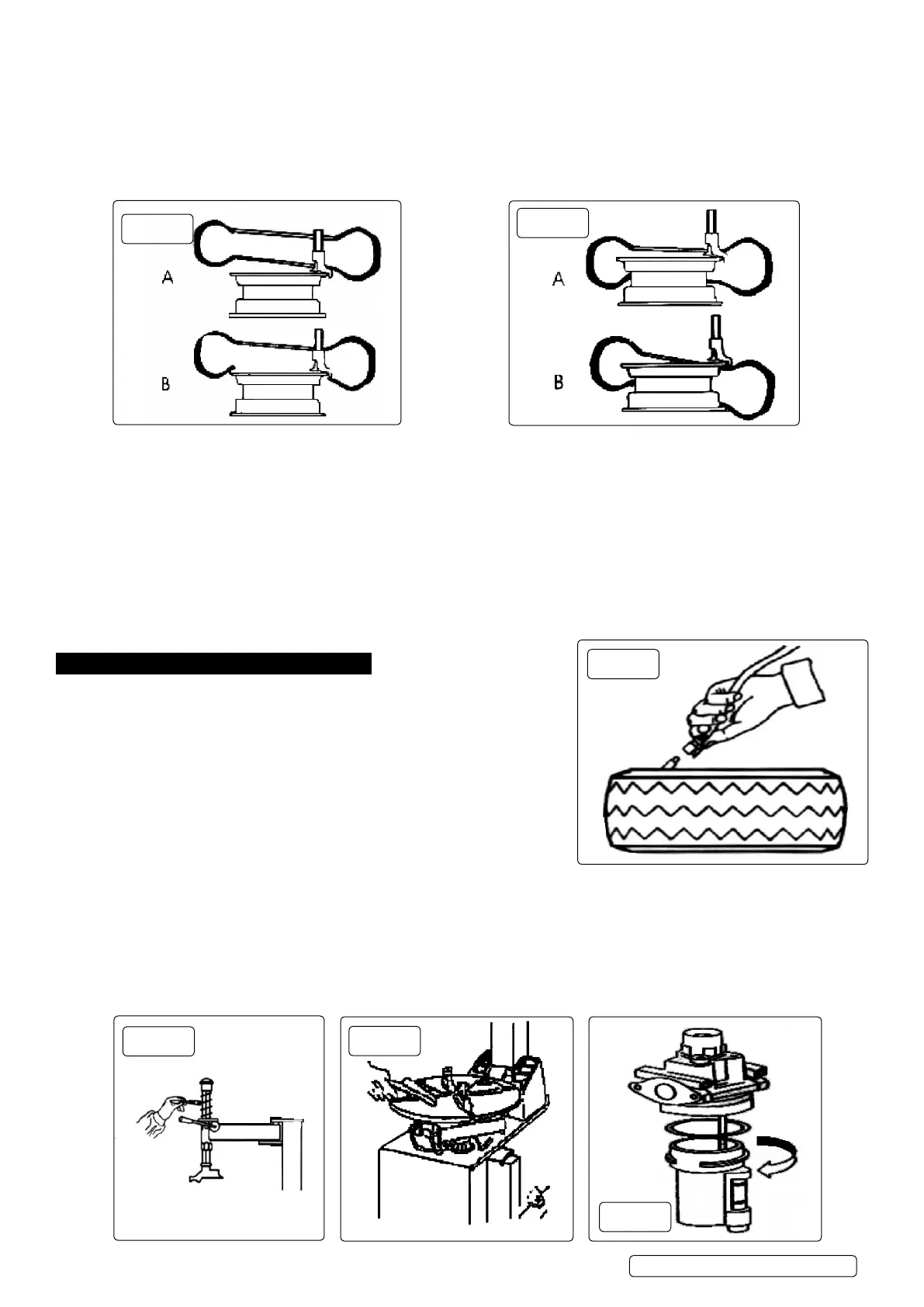 A

B

A

B