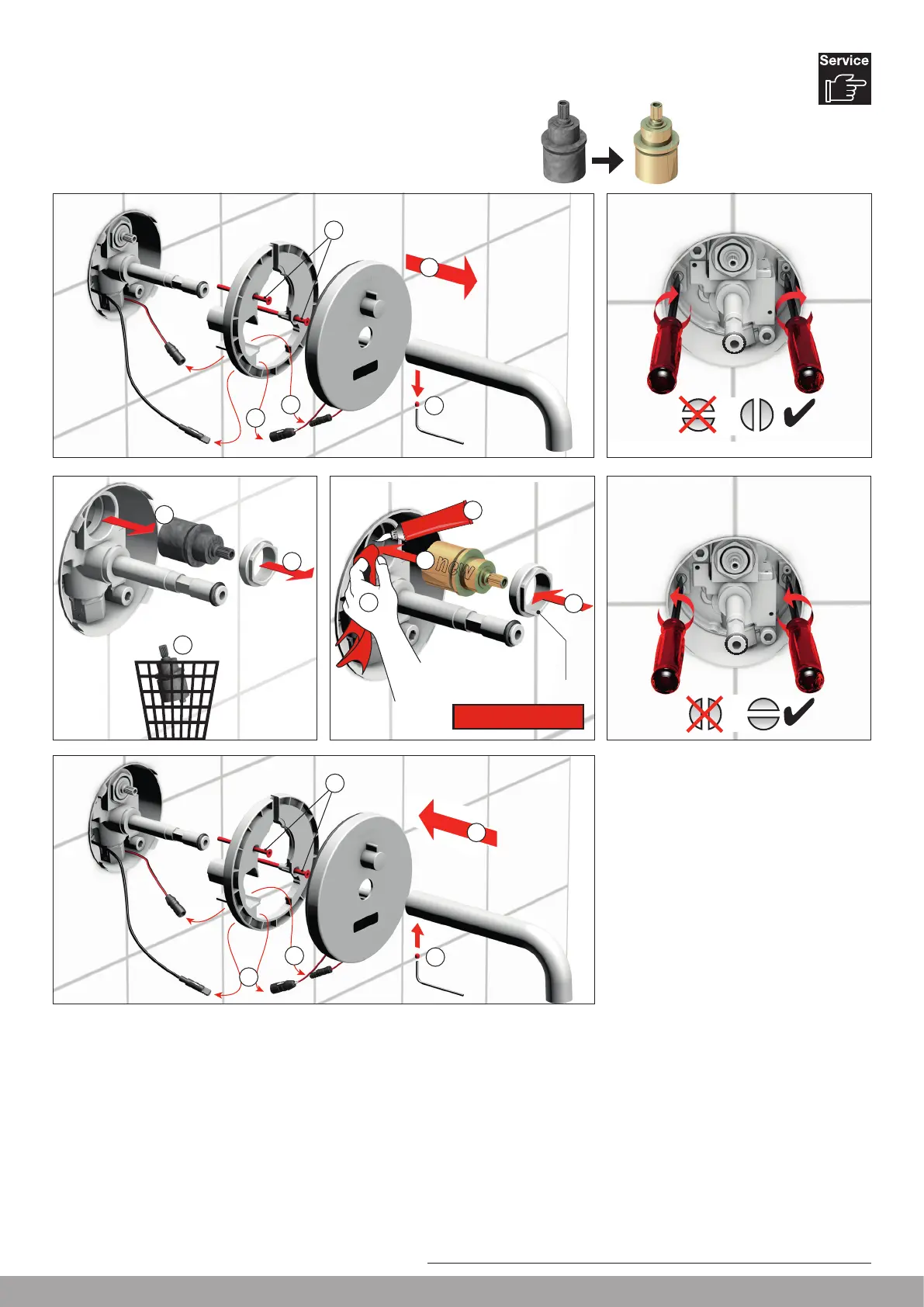 Service

new