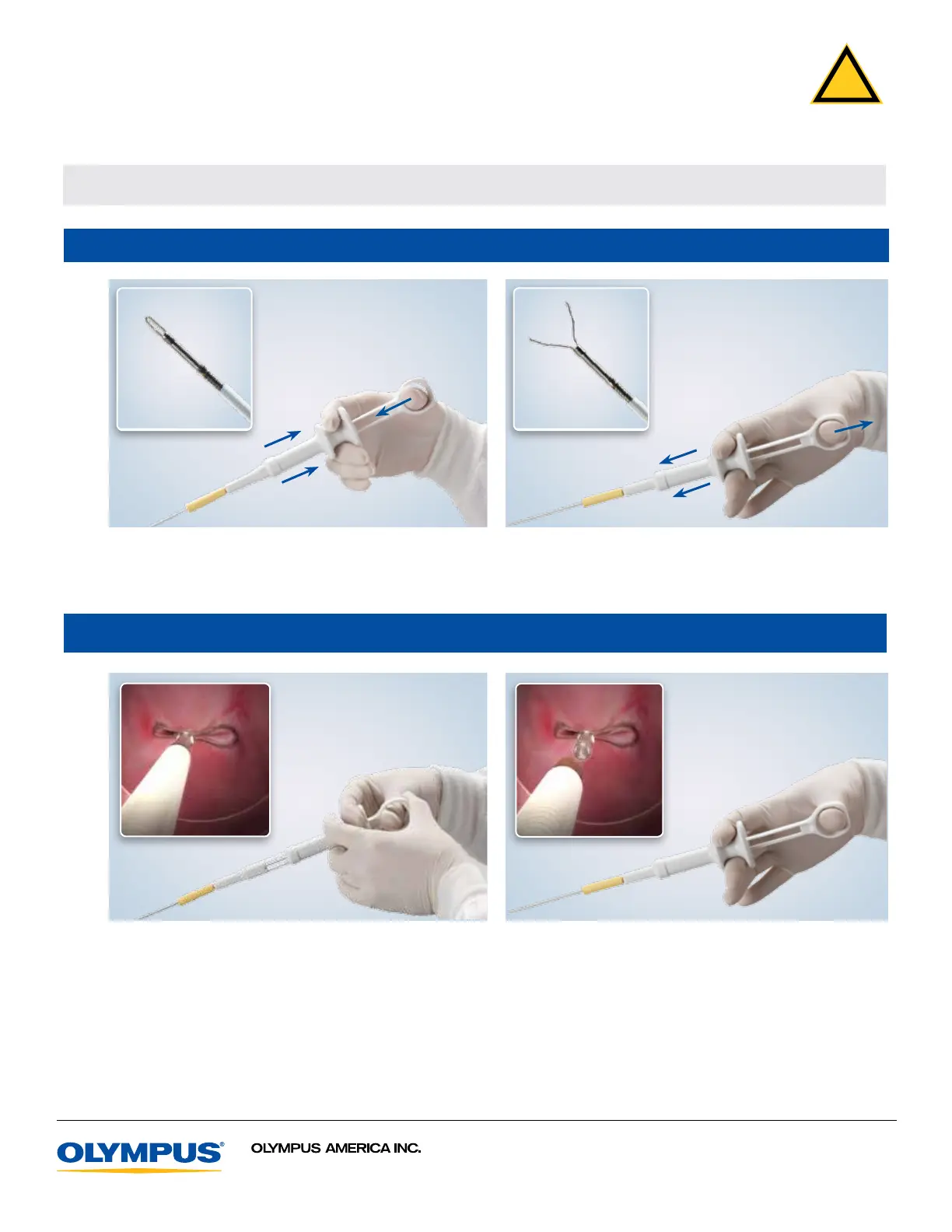 OLYMPUS®

OLYMPUS AMERICA INC.