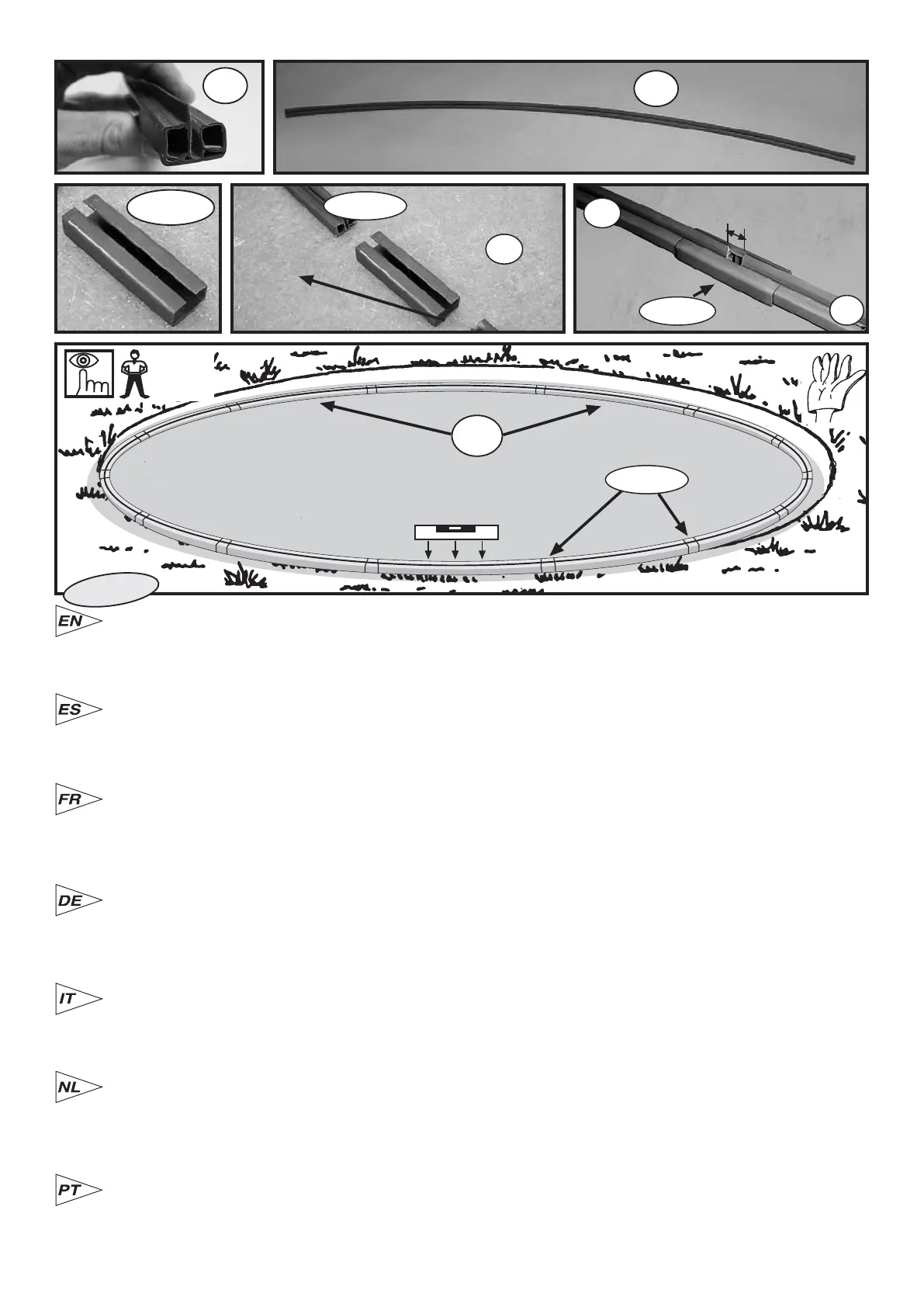 EN

ES

FR

DE

IT

NL

PT