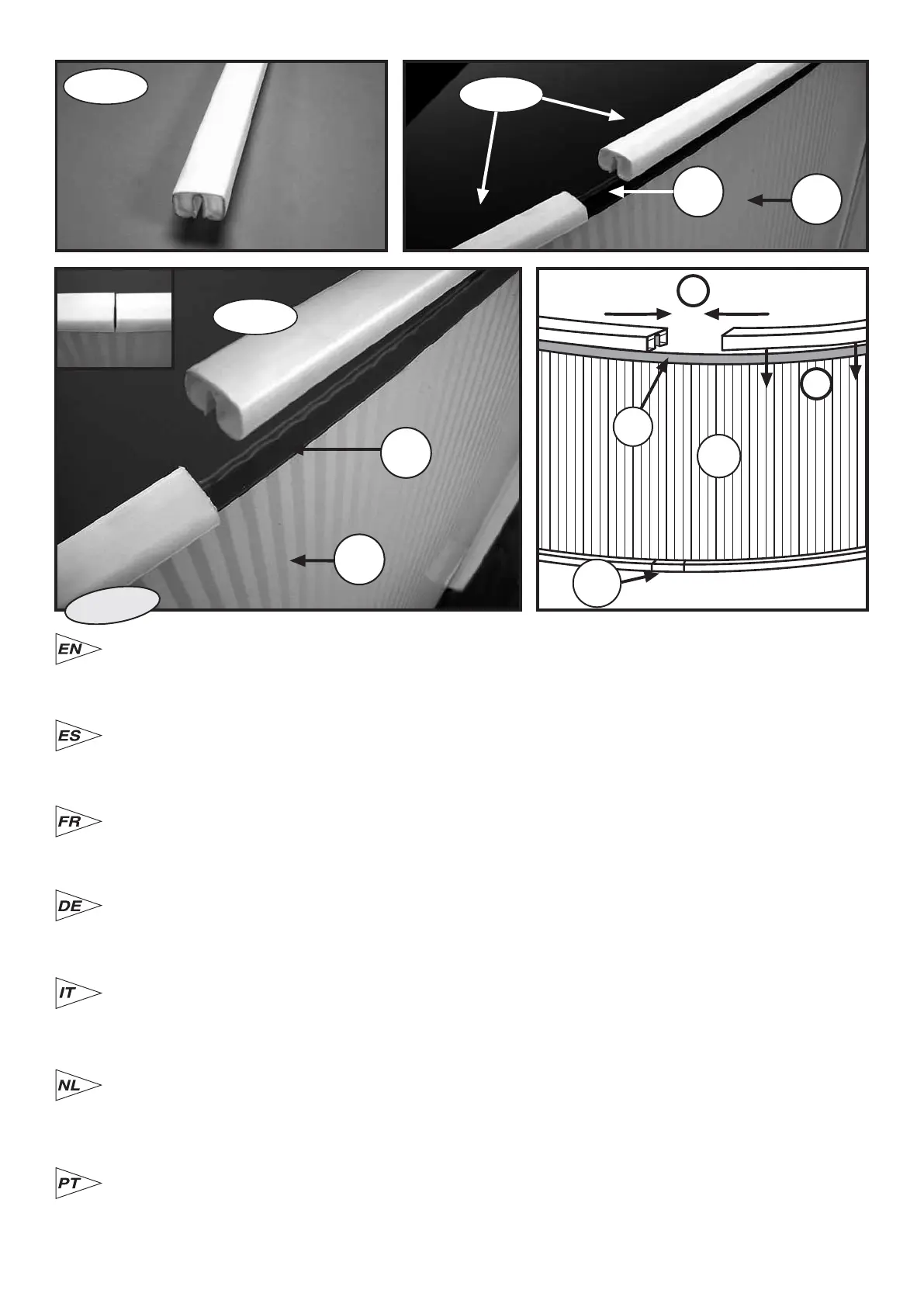 EN

ES

FR

DE

IT

NL

PT