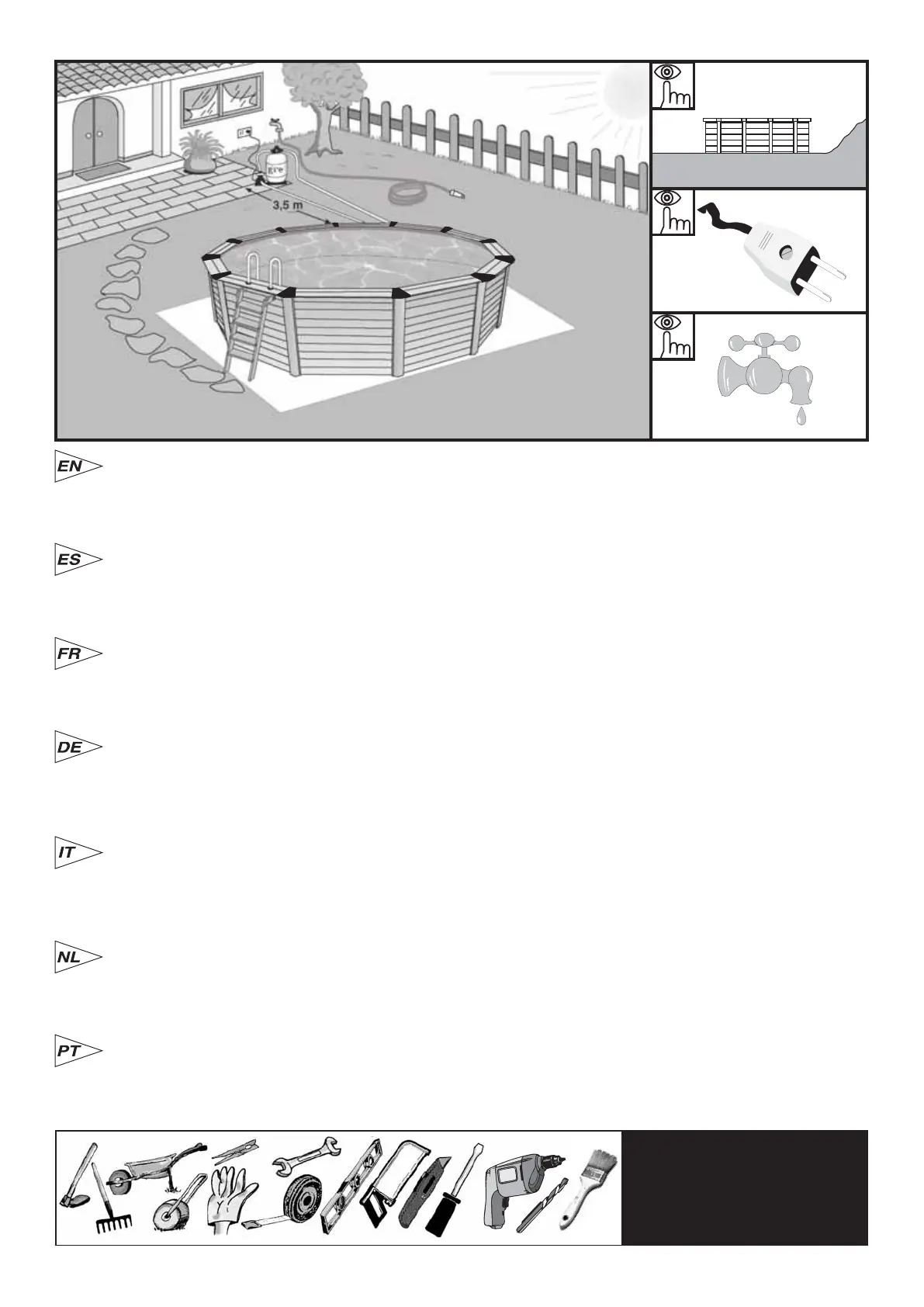 3,5 m

EN

ES

FR

DE

IT

NL

PT