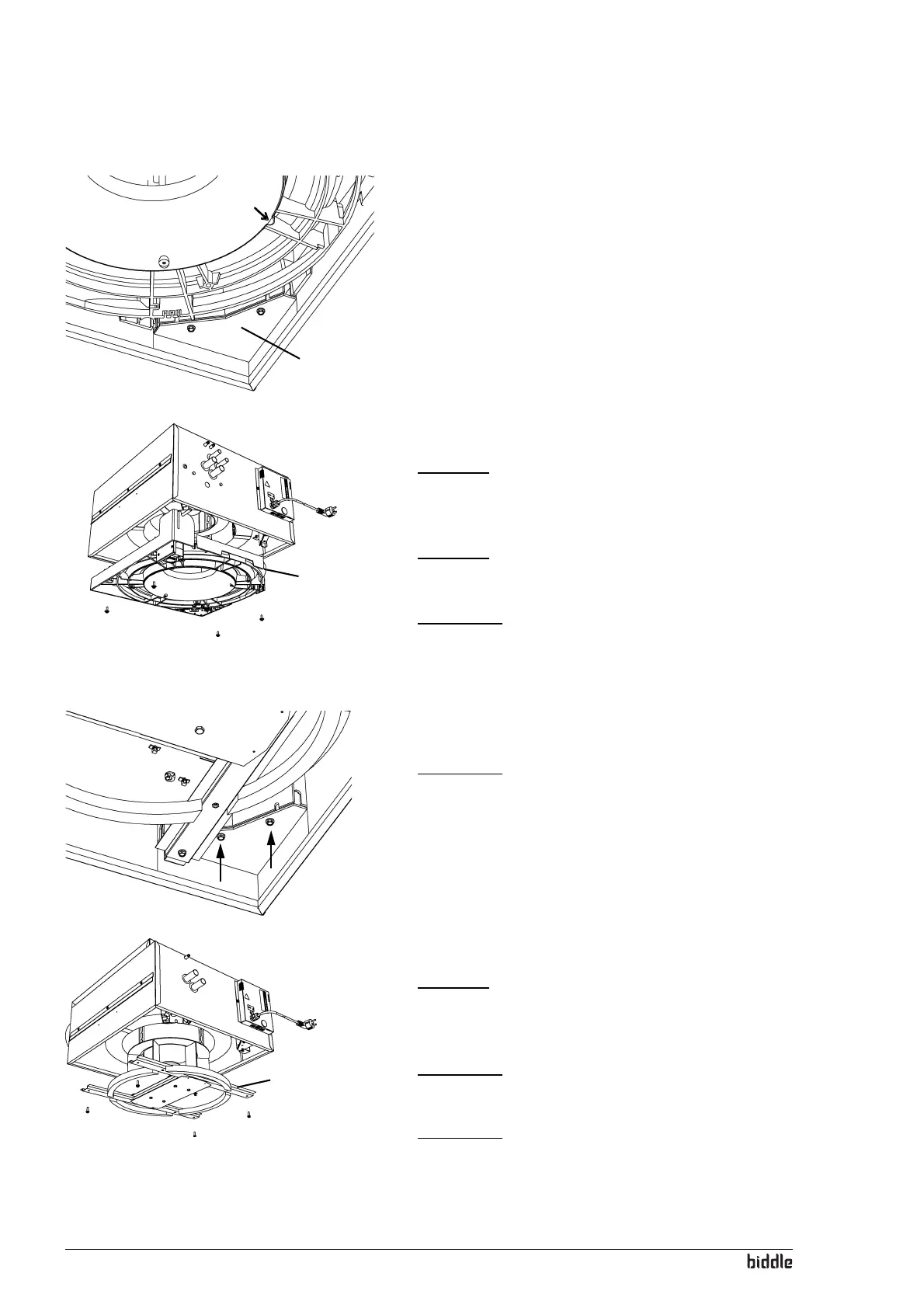 biddle