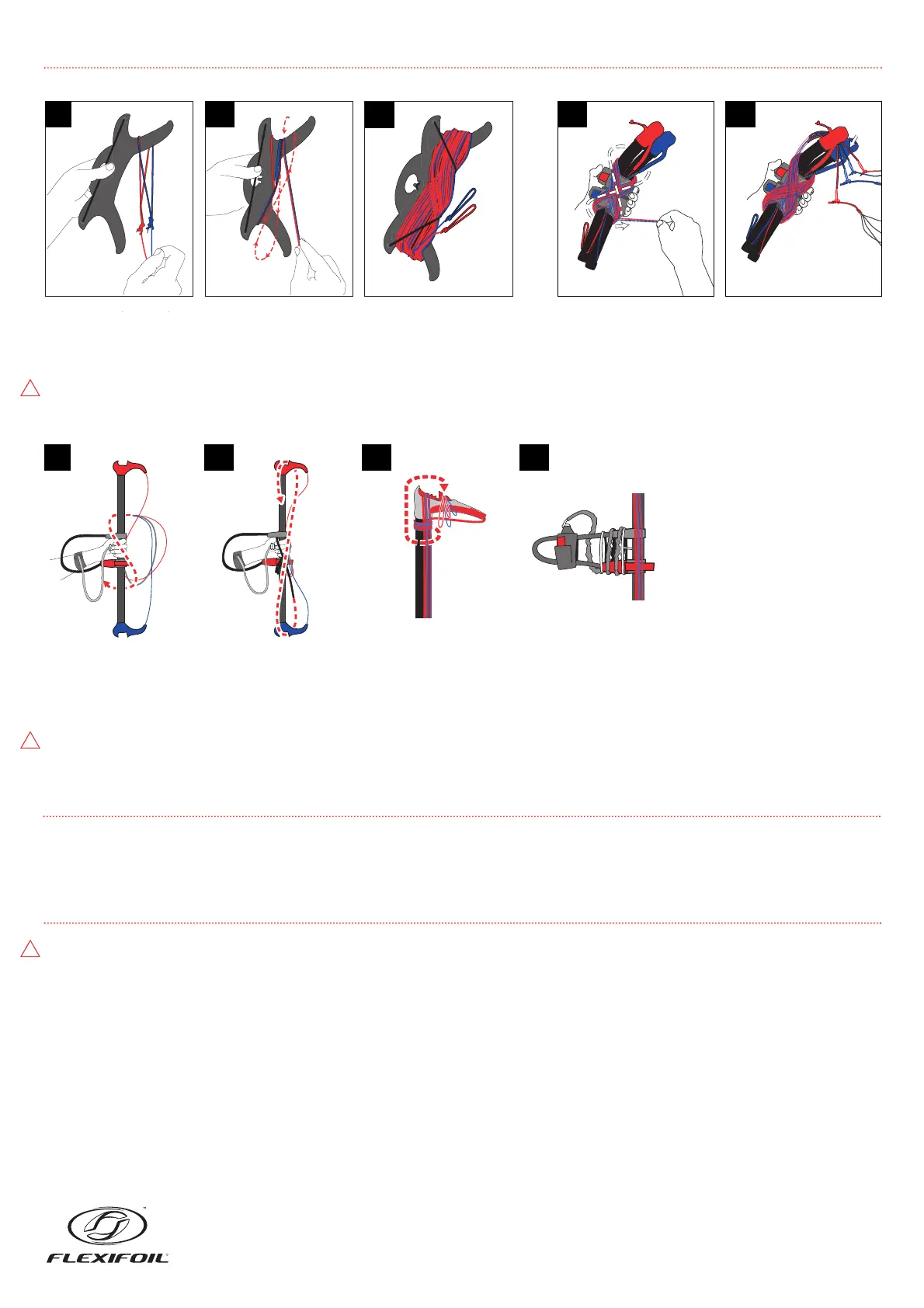 FLEXIFOIL