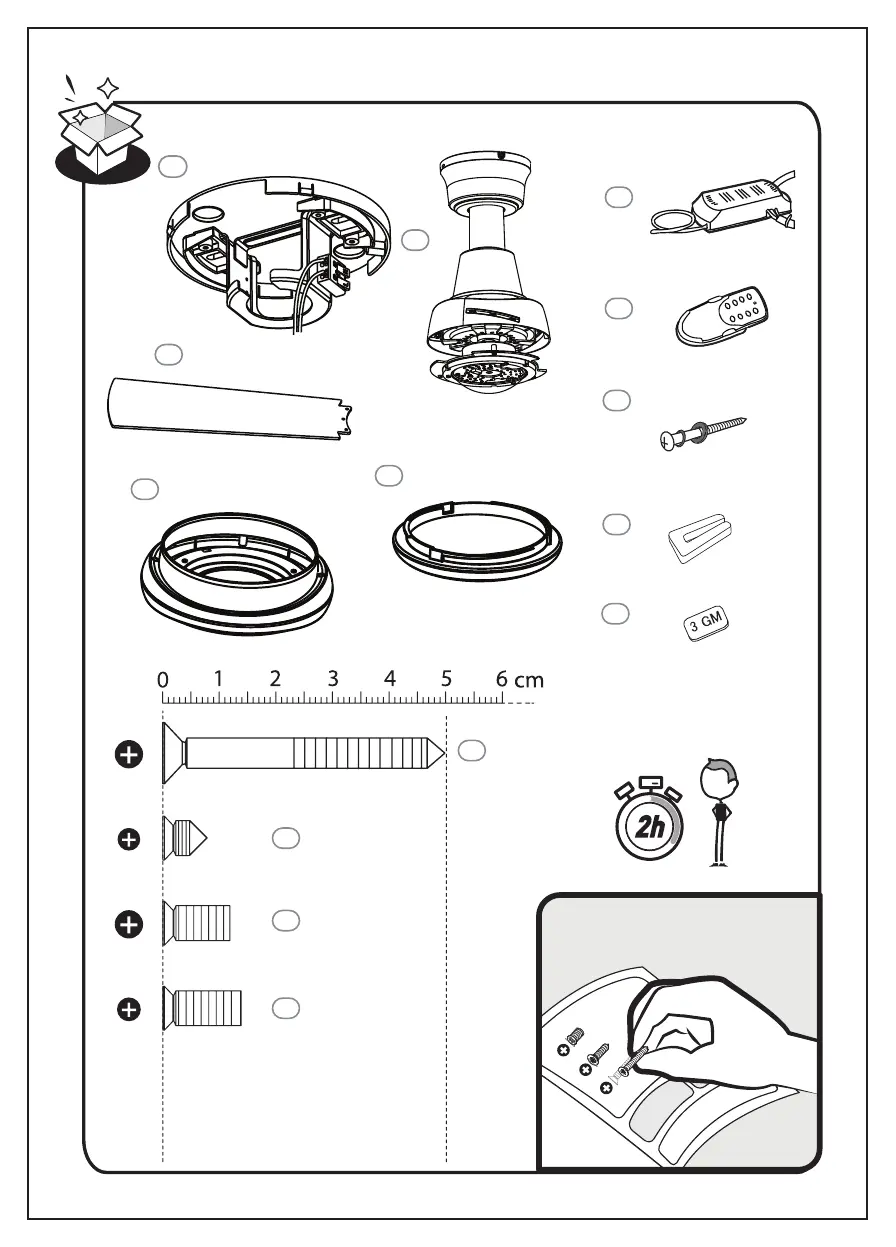 3 GM

0 1 2 3 4 5 6 cm

2h