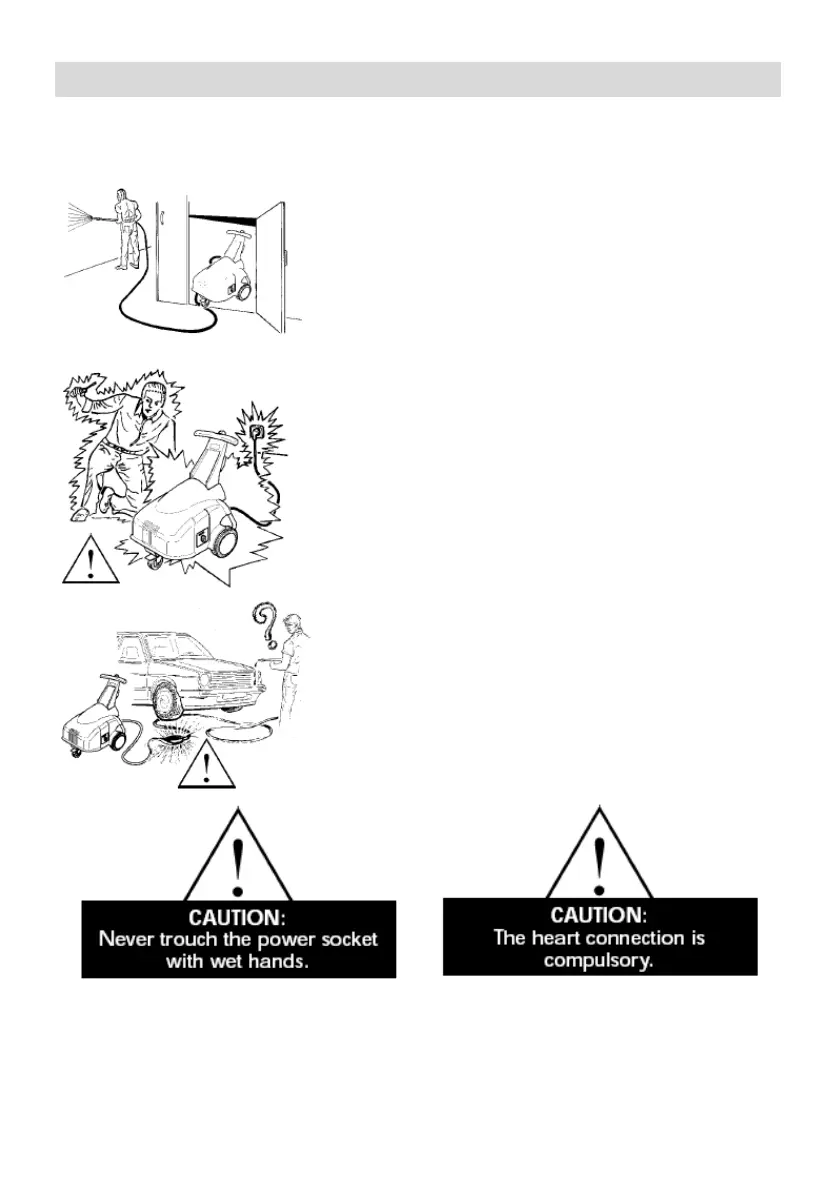 CAUTION:
Never trouch the power socket with wet hands.

CAUTION:
The heart connection is compulsory.