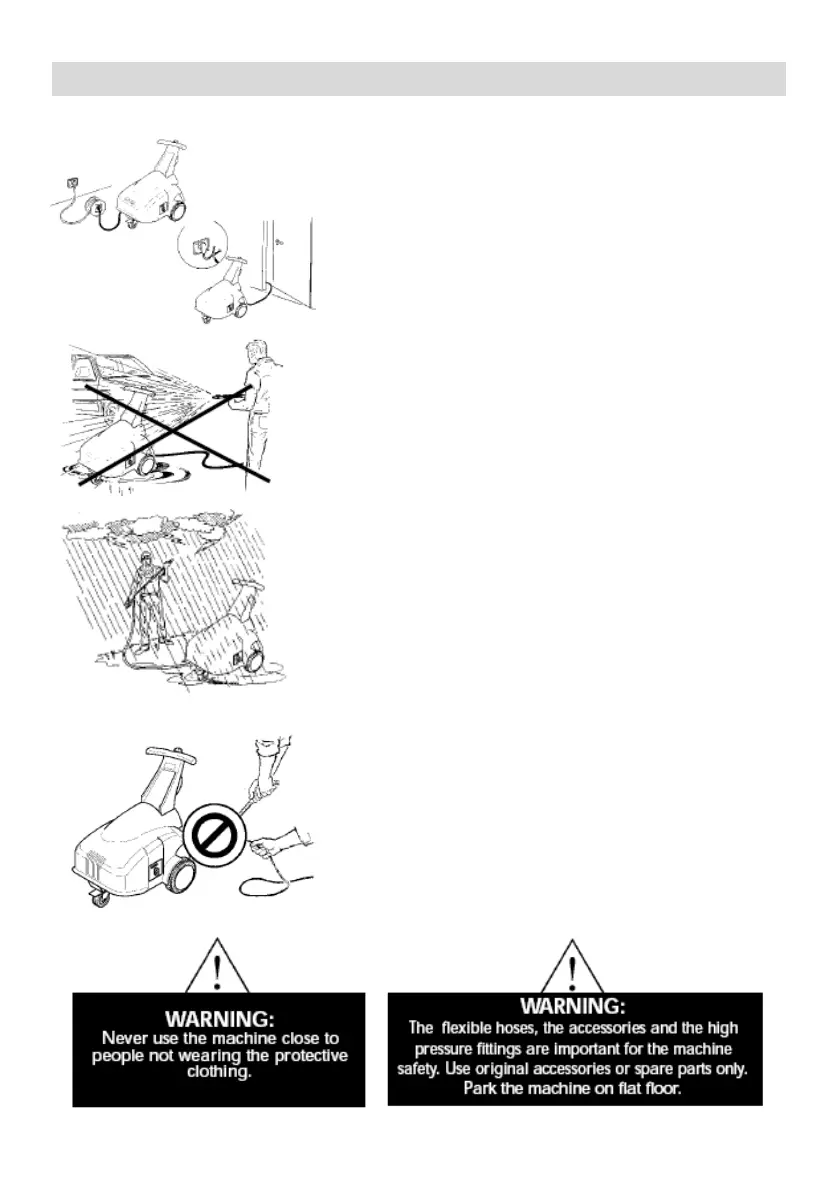 OK

WARNING:
Never use the machine close to people not wearing the protective clothing.

WARNING:
The flexible hoses, the accessories and the high pressure fittings are important for the machine safety. Use original accessories or spare parts only. Park the machine on flat floor.